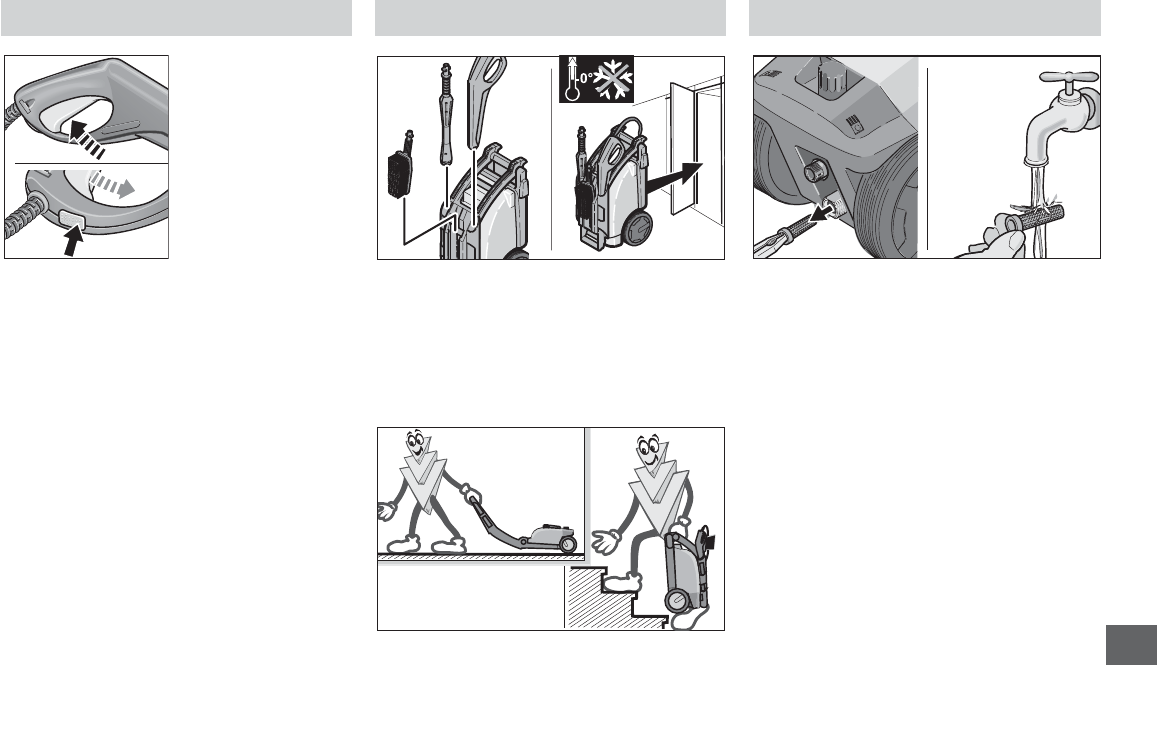 0°