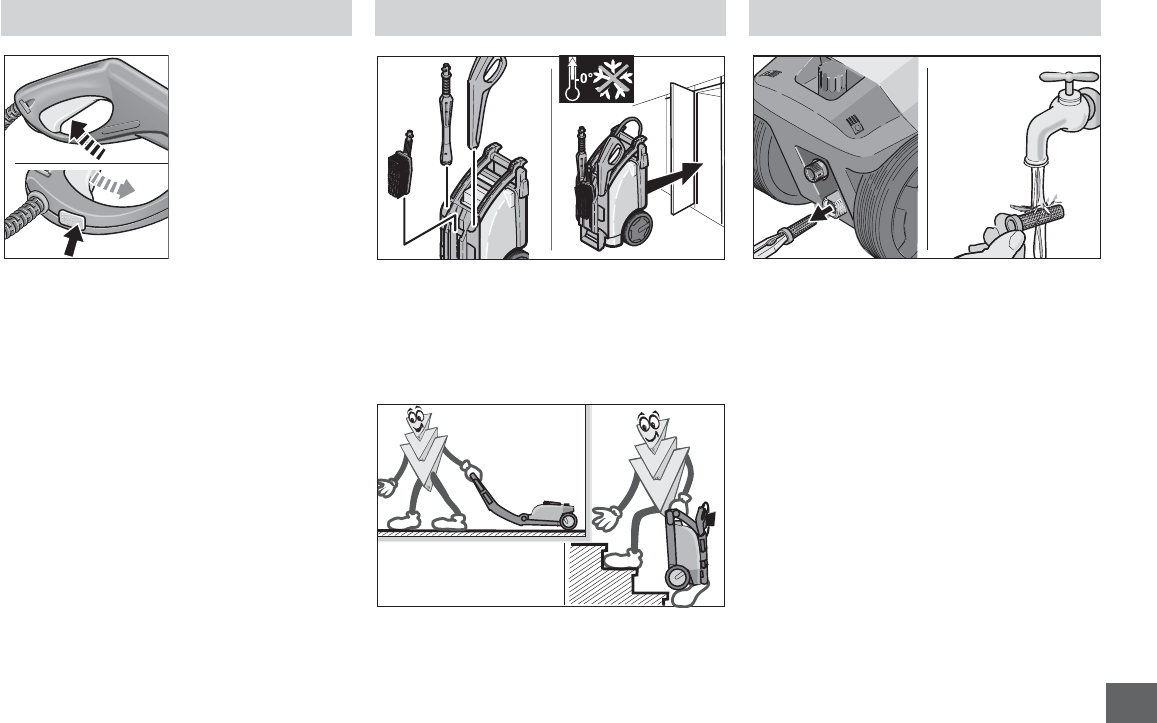 0°