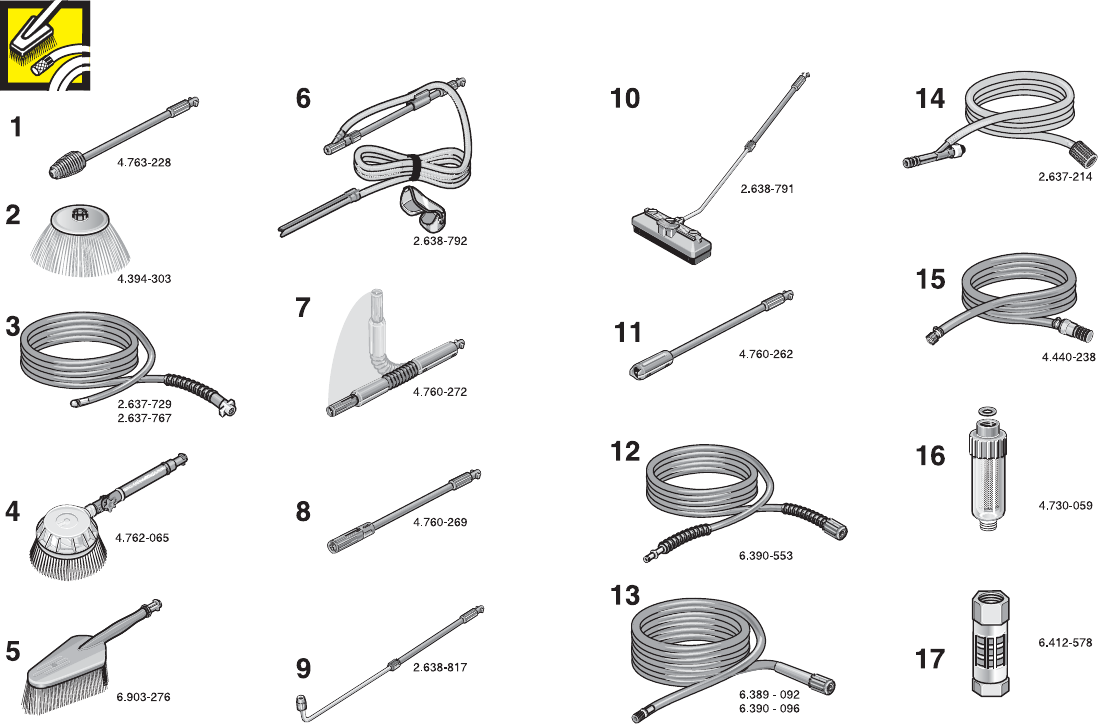 1
4.763-228

2
4.394-303

3
2.637-729
2.637-767

4
4.762-065

5
6.903-276

6
2.638-792

7
4.760-272

8
4.760-269

9
2.638-817

10
2.638-791

11
4.760-262

12
6.390-553

13
6.389 - 092
6.390 - 096

14
2.637-214

15
4.440-238

16
4.730-059

17
6.412-578