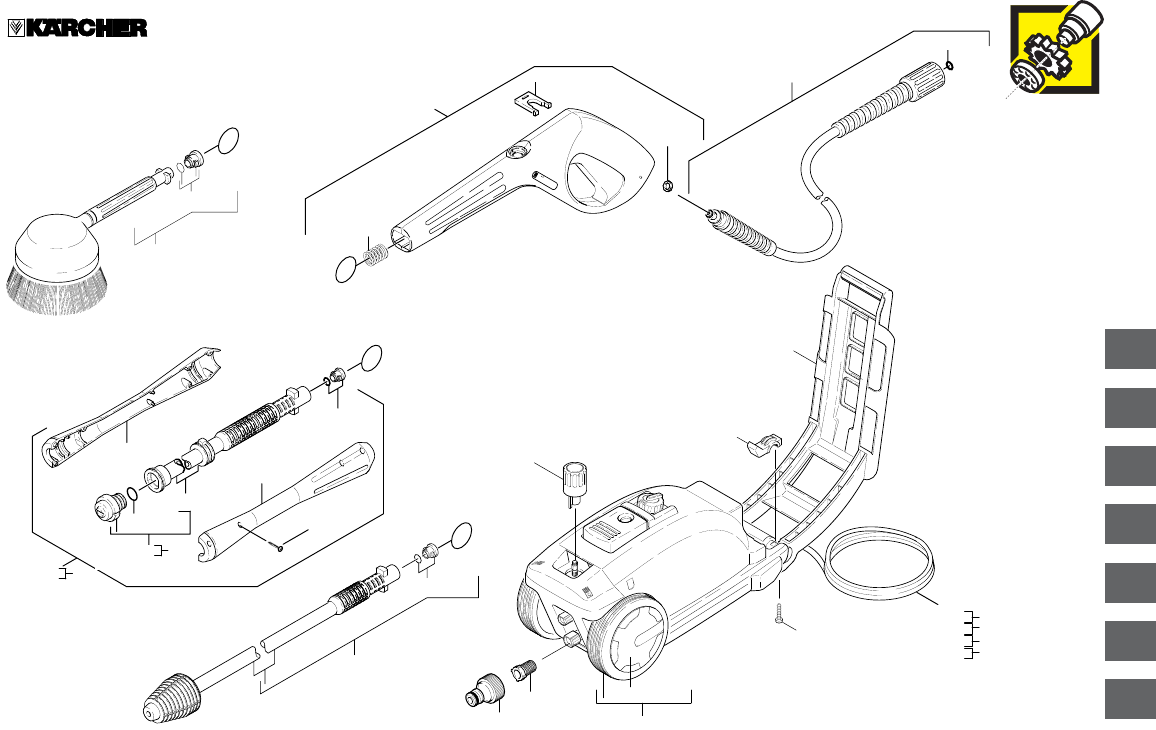 KÄRCHER