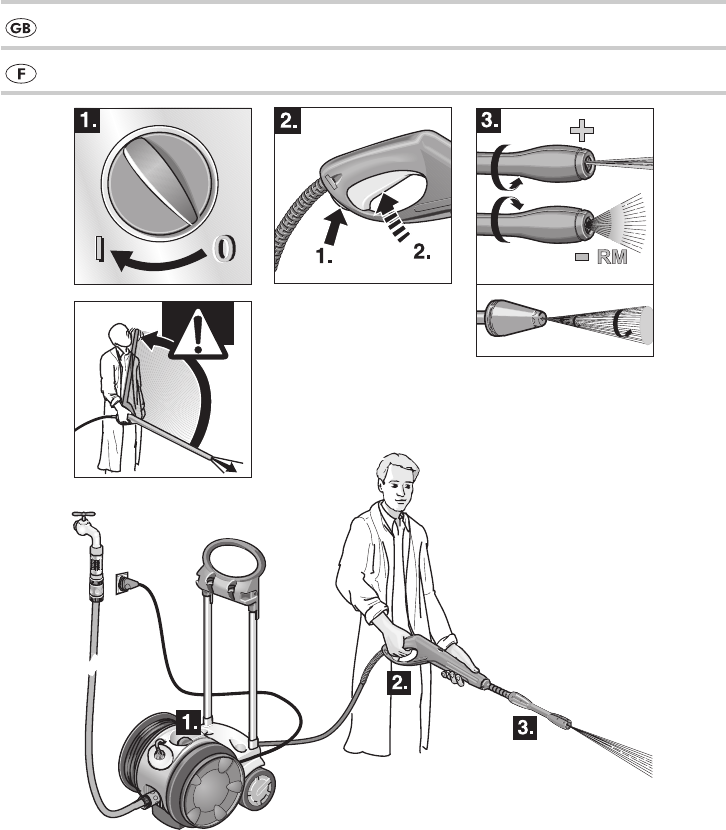 GB

F

1.

I

0

2.

1.

2.

3.

+

- RM

1.

2.

3.