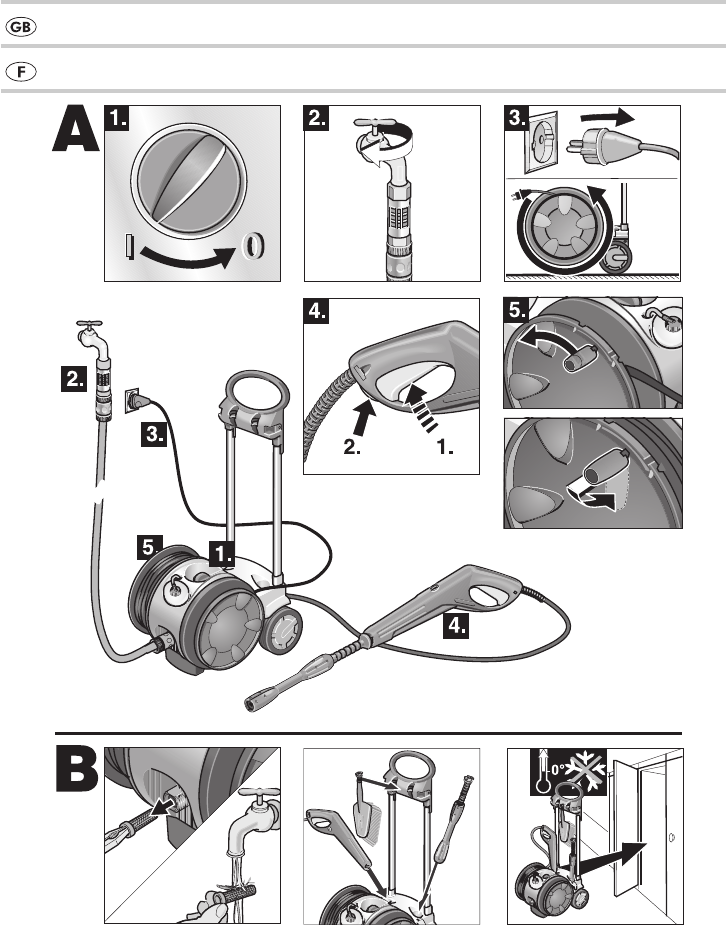 GB

F

A

1.

I

0

2.

3.

4.

2.

1.

5.

2.

3.

5.

1.

4.

B

-0°