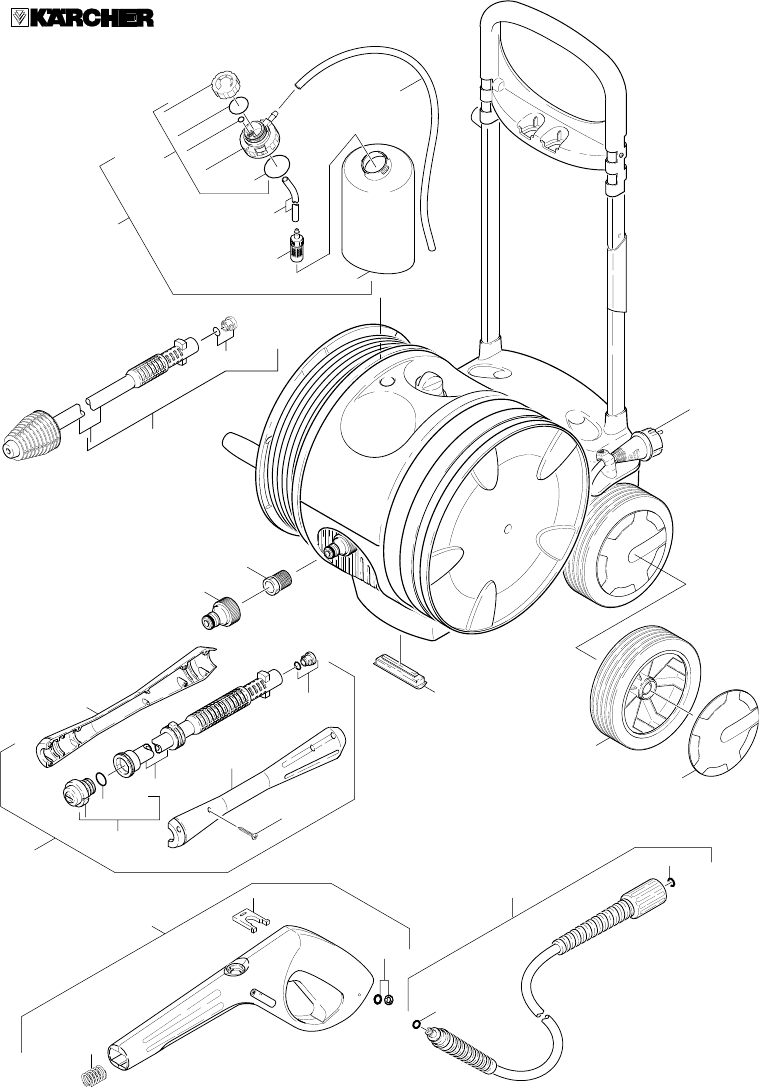 KÄRCHER