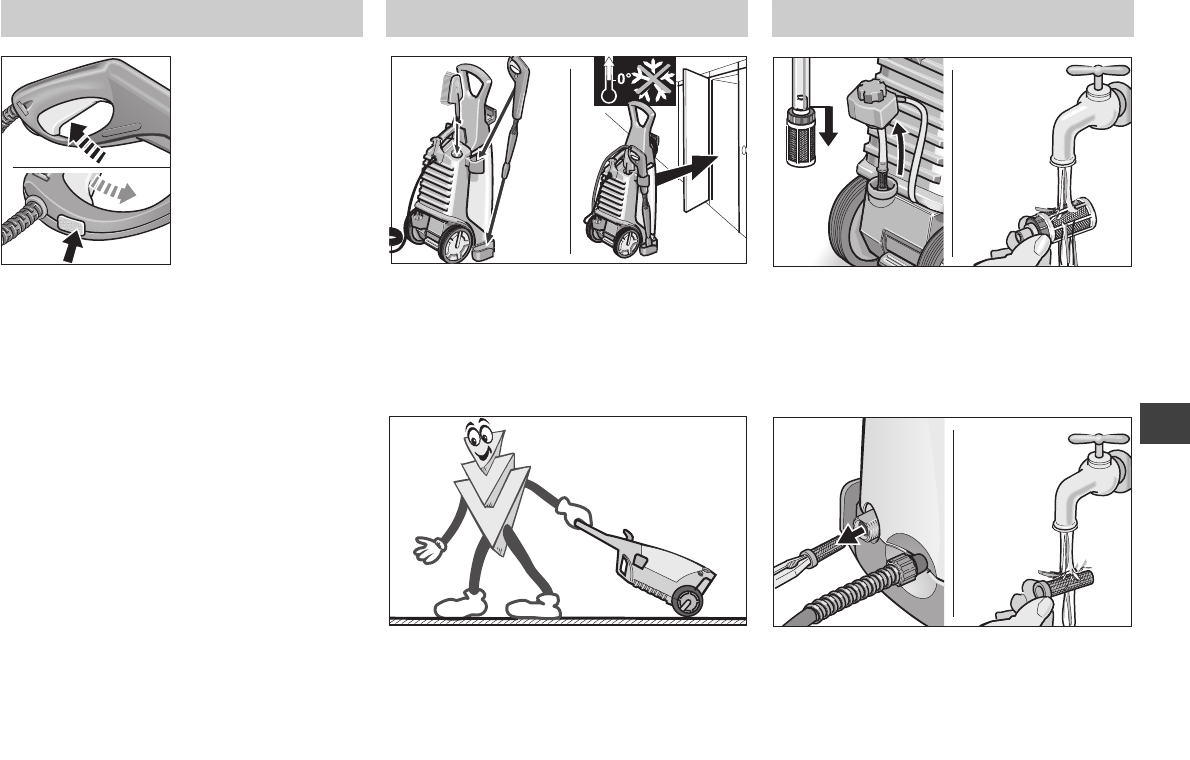 0°