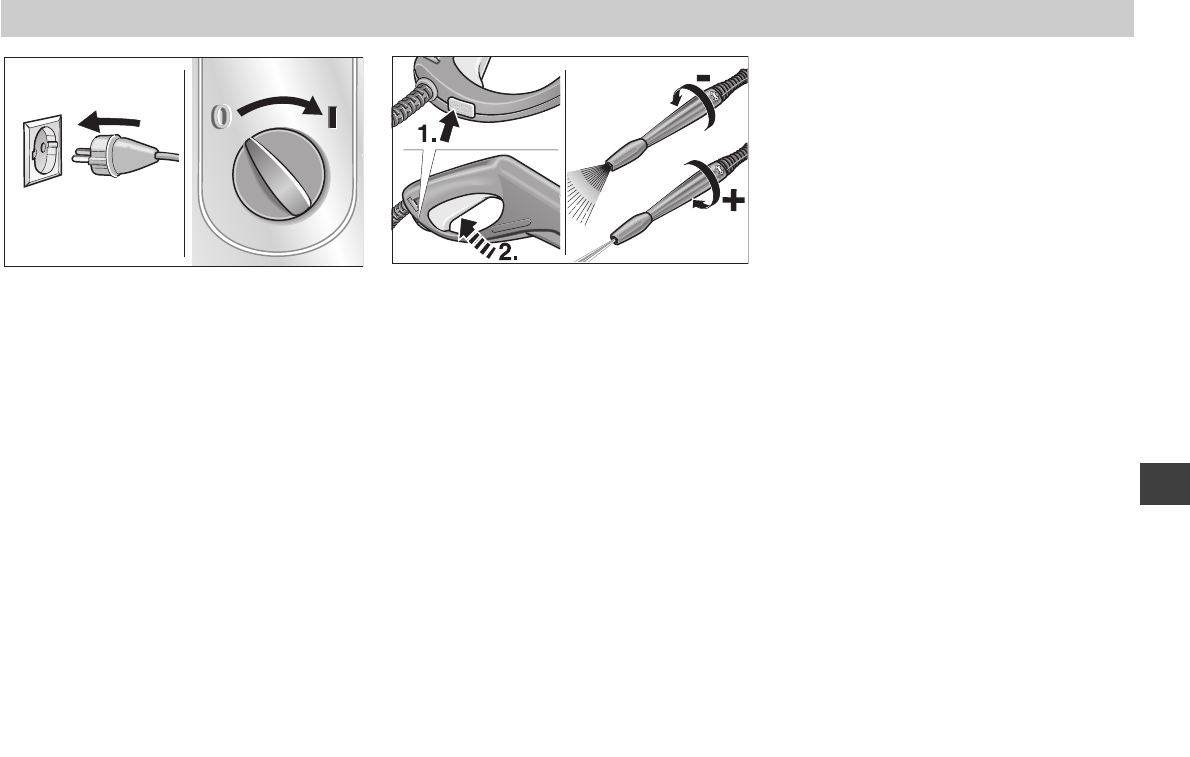 0
I
1.
2.
-
+