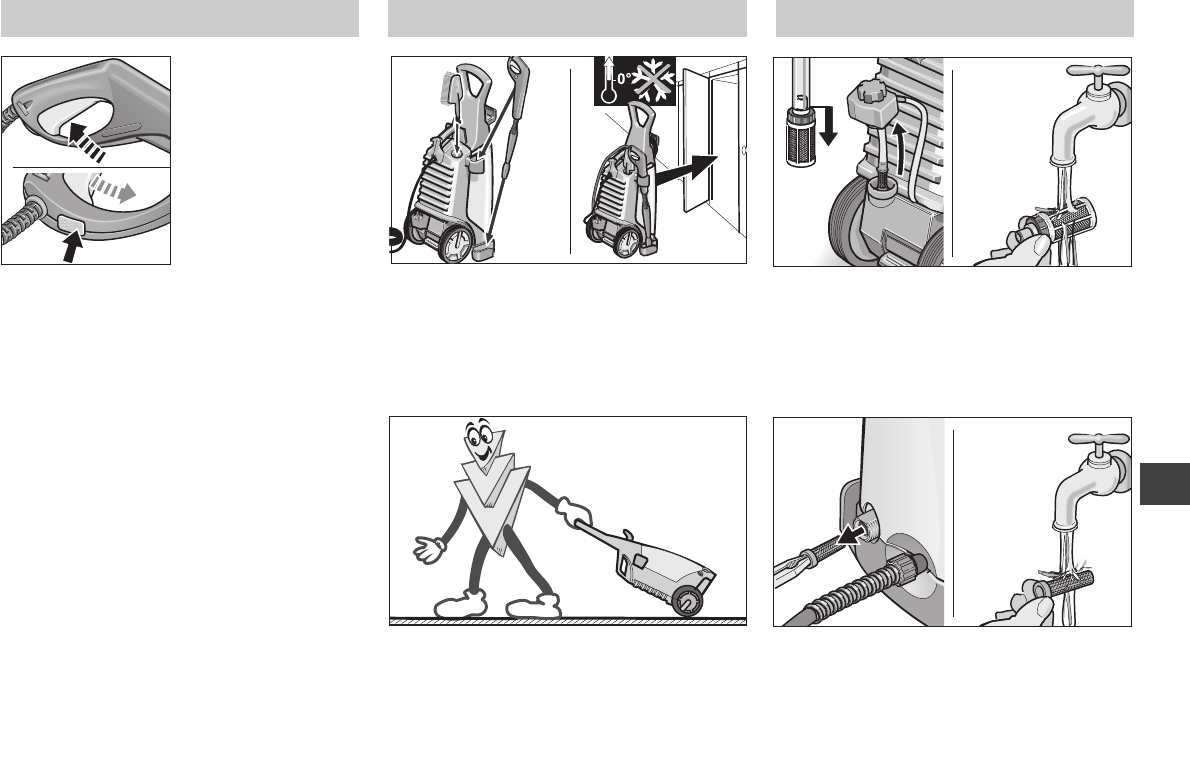 0°