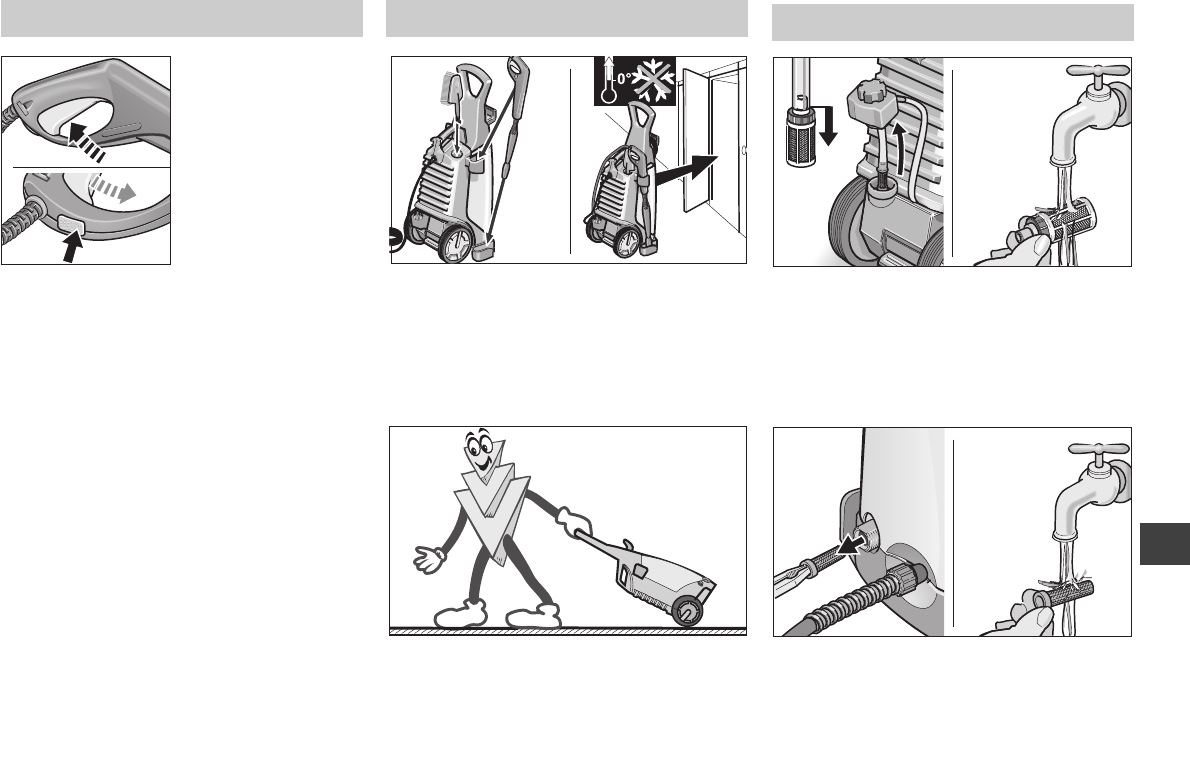 0°