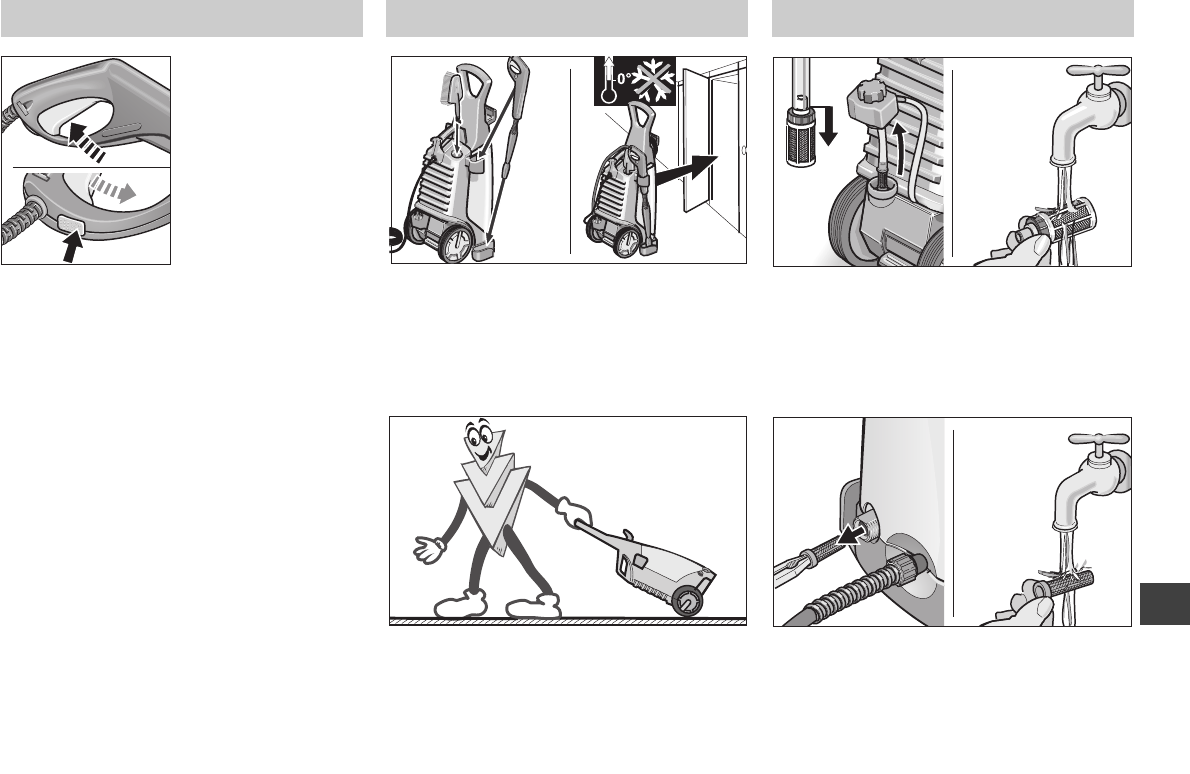 0°