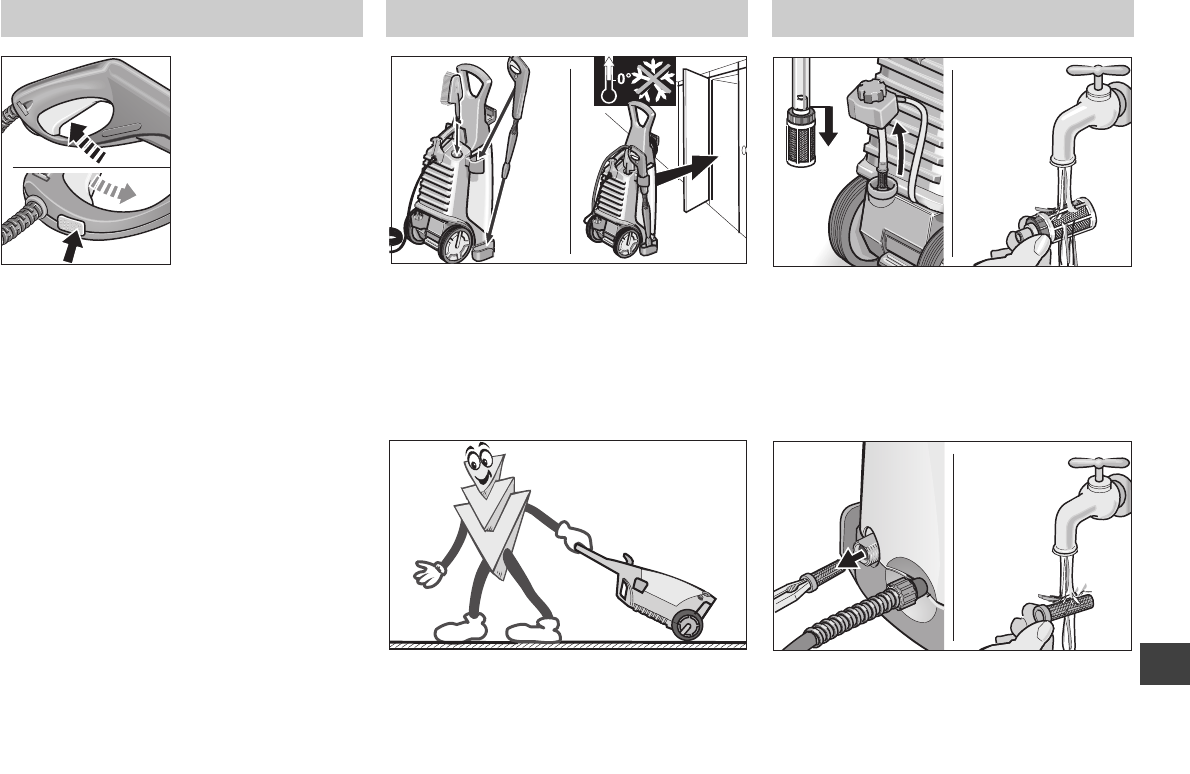 0°