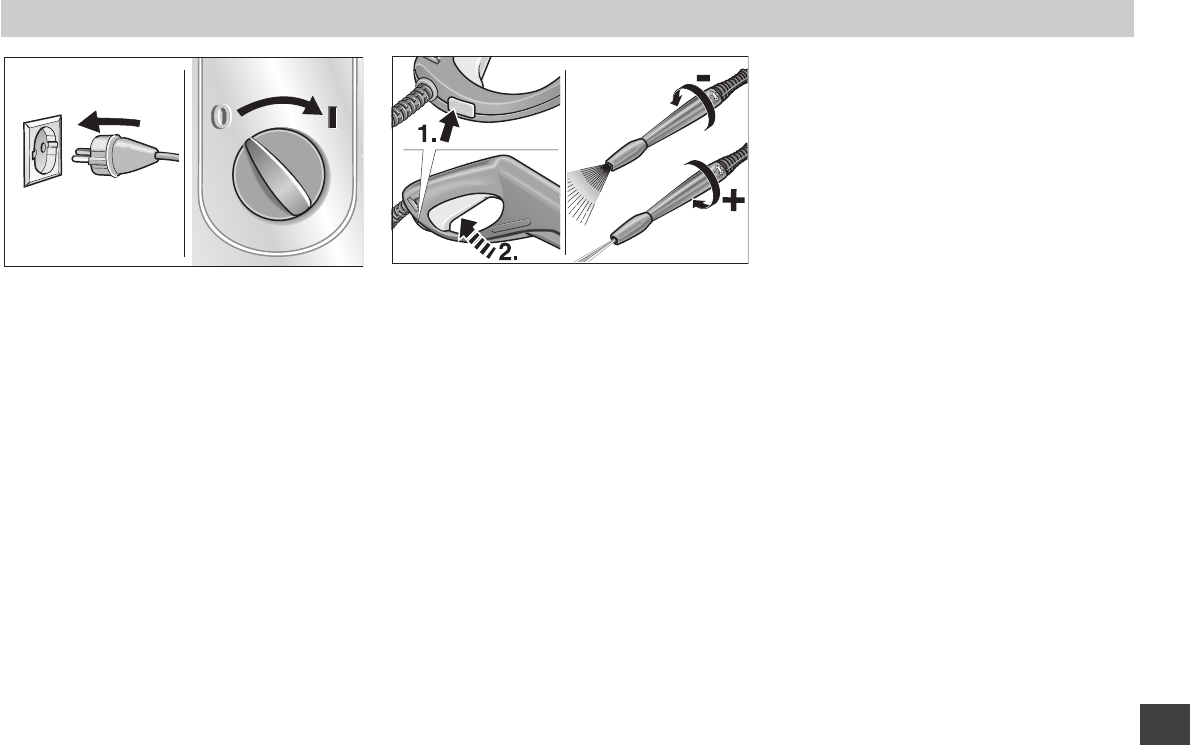 0 I

1.

2.

-

+