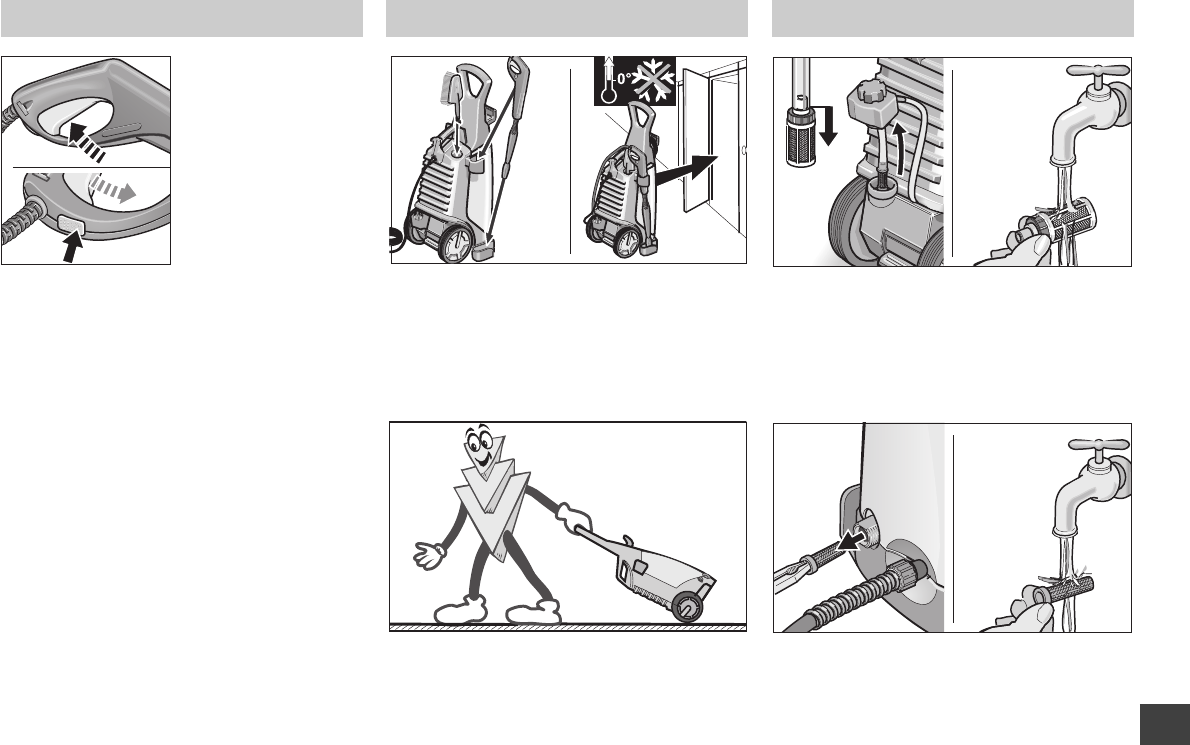 0°