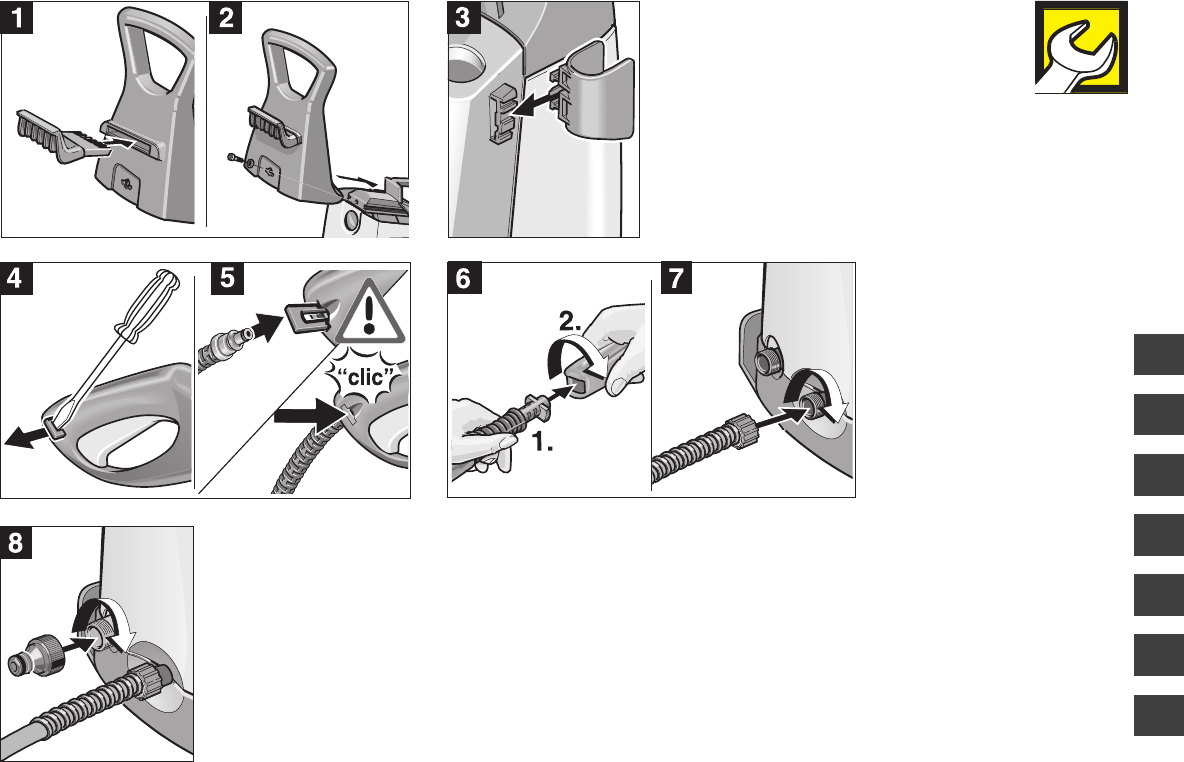 1
2
3
4
5
"clic"
6
2.
1.
7
8