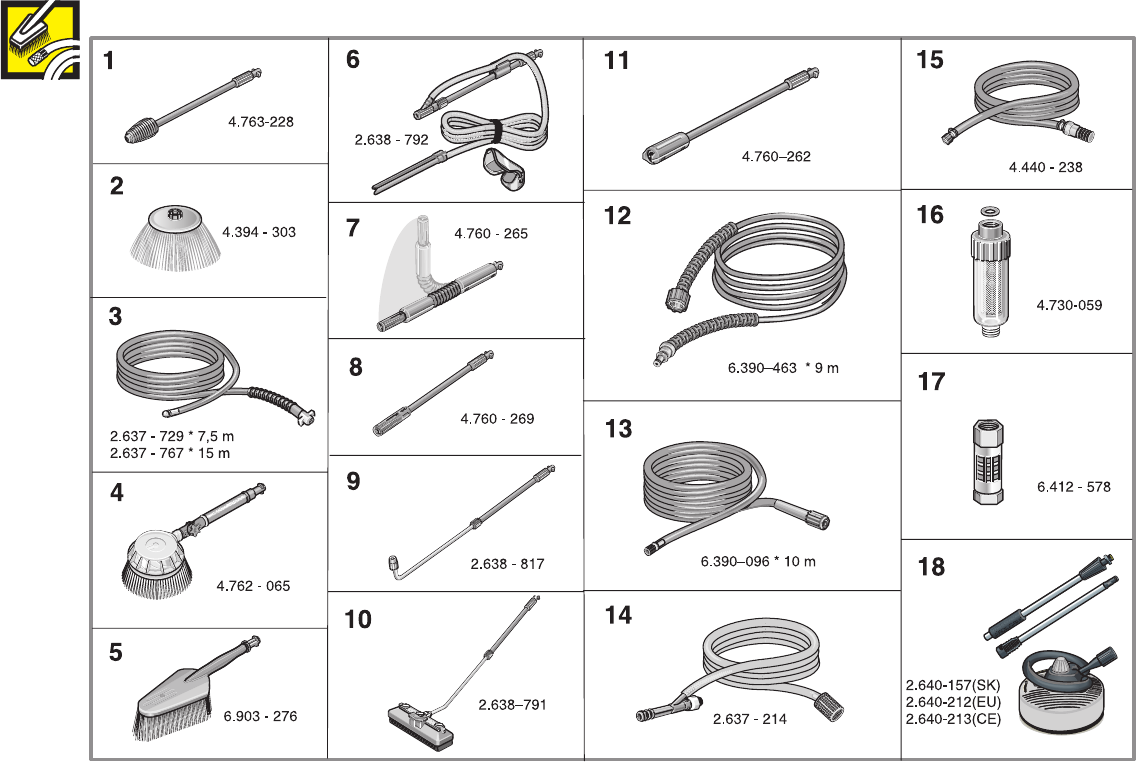 1
4.763-228

2
4.394 - 303

3
2.637 - 729 * 7,5 m
2.637 - 767 * 15 m

4
4.762 - 065

5
6.903 - 276

6
2.638 - 792

7
4.760 - 265

8
4.760 - 269

9
2.638 - 817

10
2.638–791

11
4.760–262

12
6.390–463 * 9 m

13
6.390–096 * 10 m

14
2.637 - 214

15
4.440 - 238

16
4.730-059

17
6.412 - 578

18
2.640-157(SK)
2.640-212(EU)
2.640-213(CE)