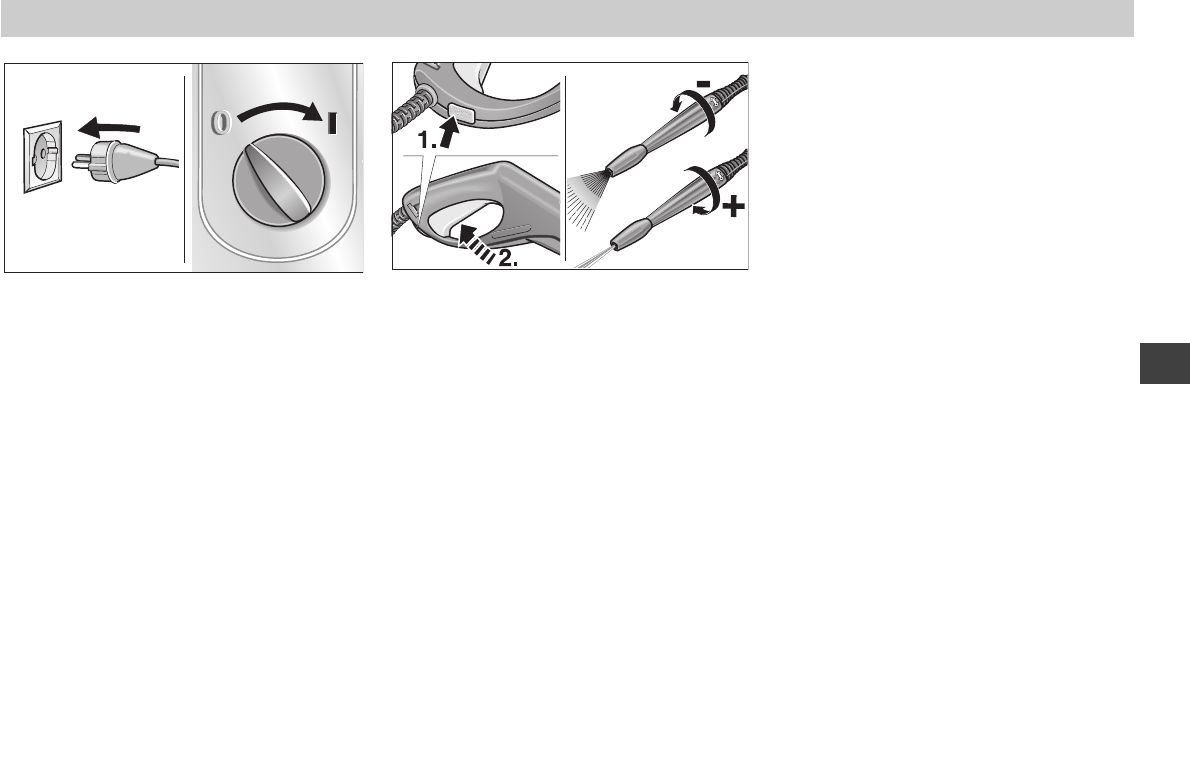 0 I

1.

2.

-

+