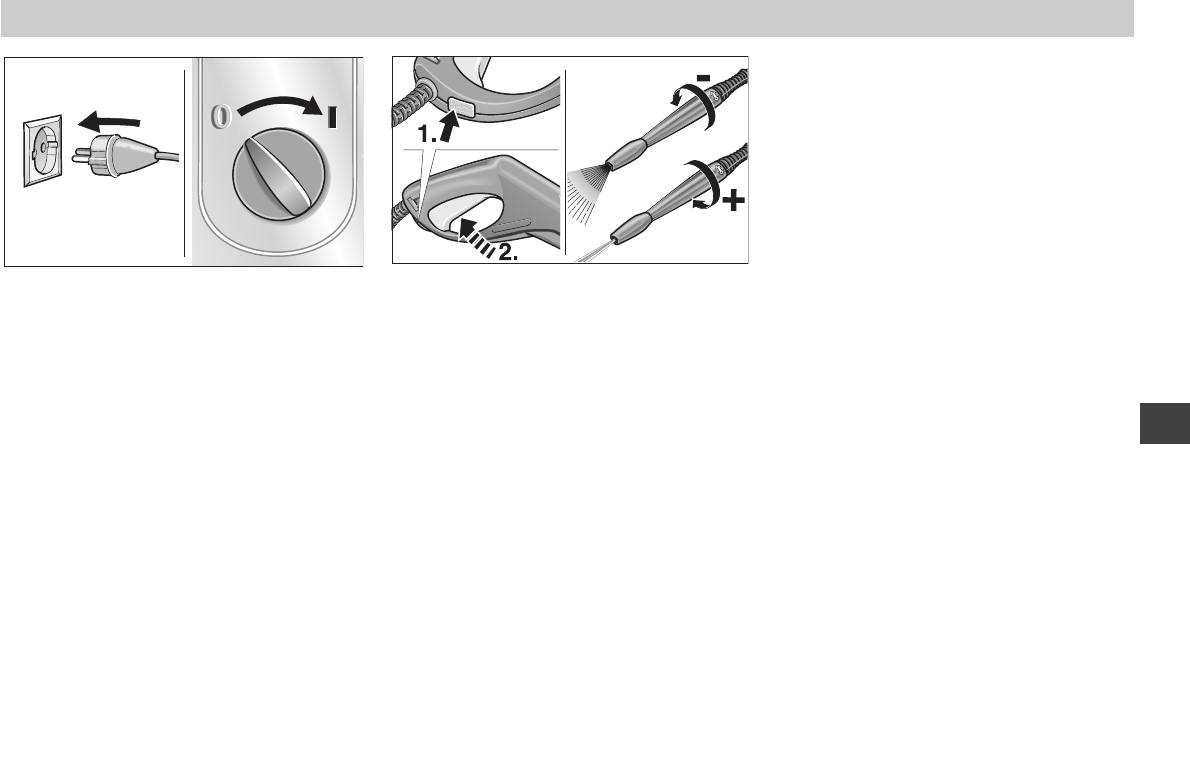 0
I
1.
2.
-
+