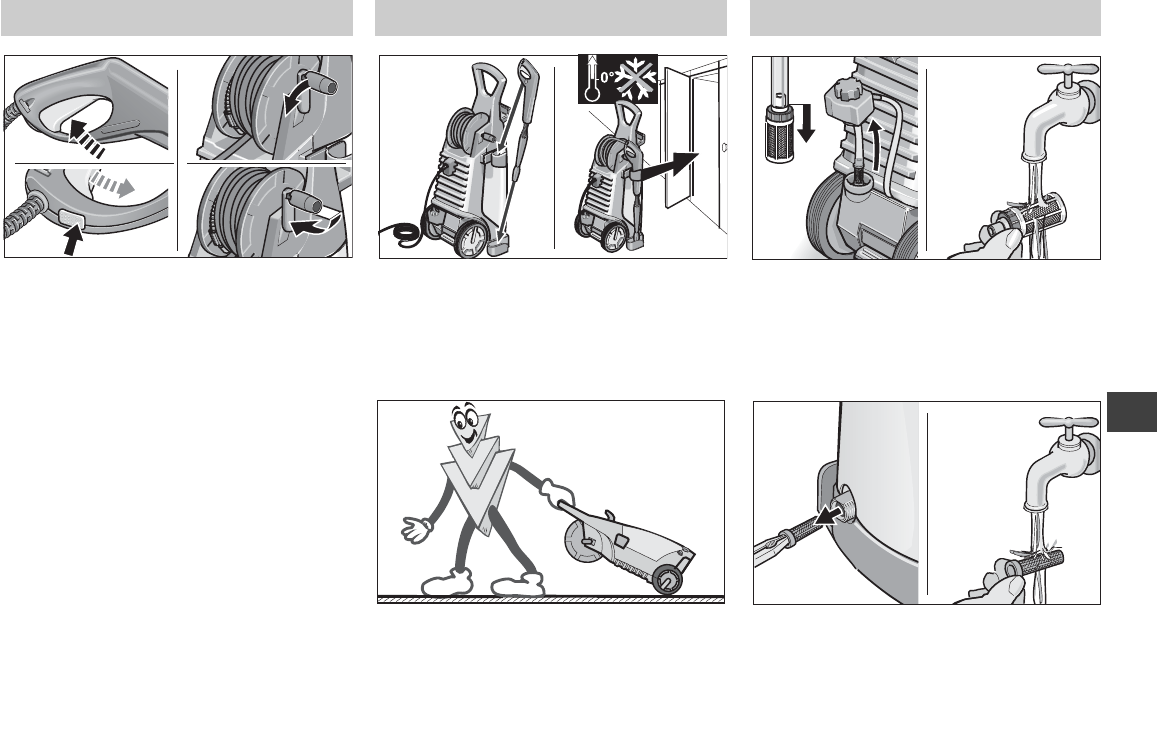 0°