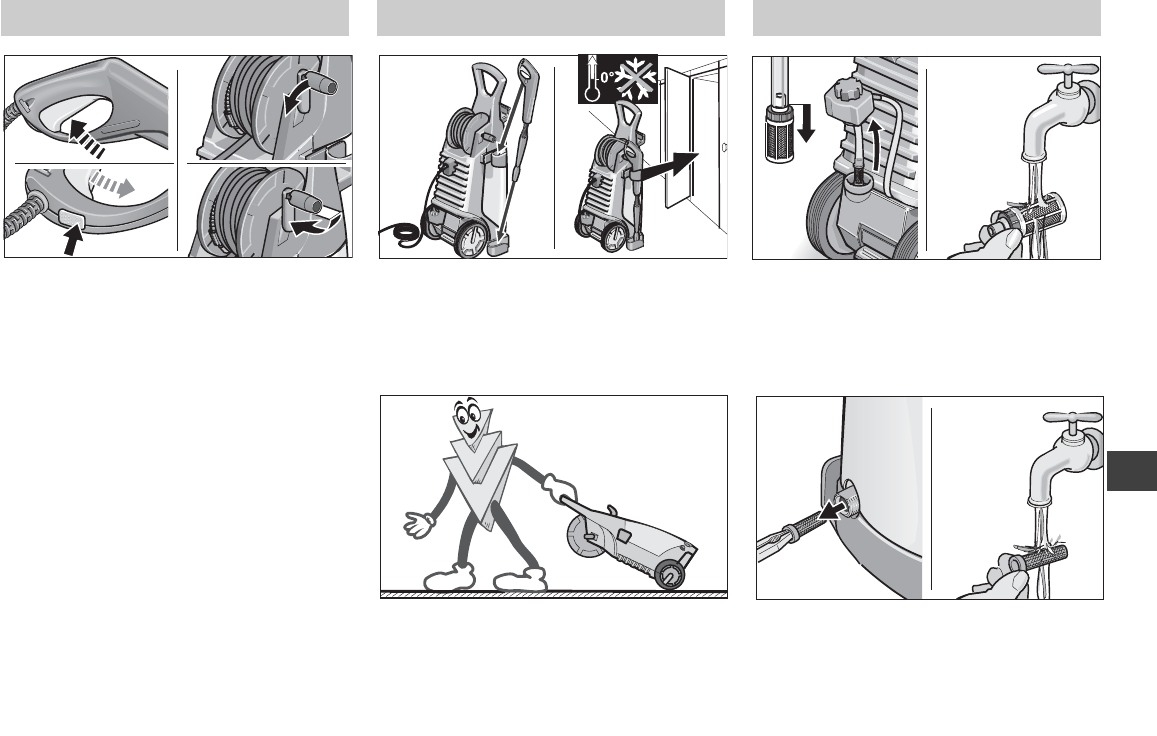 0°