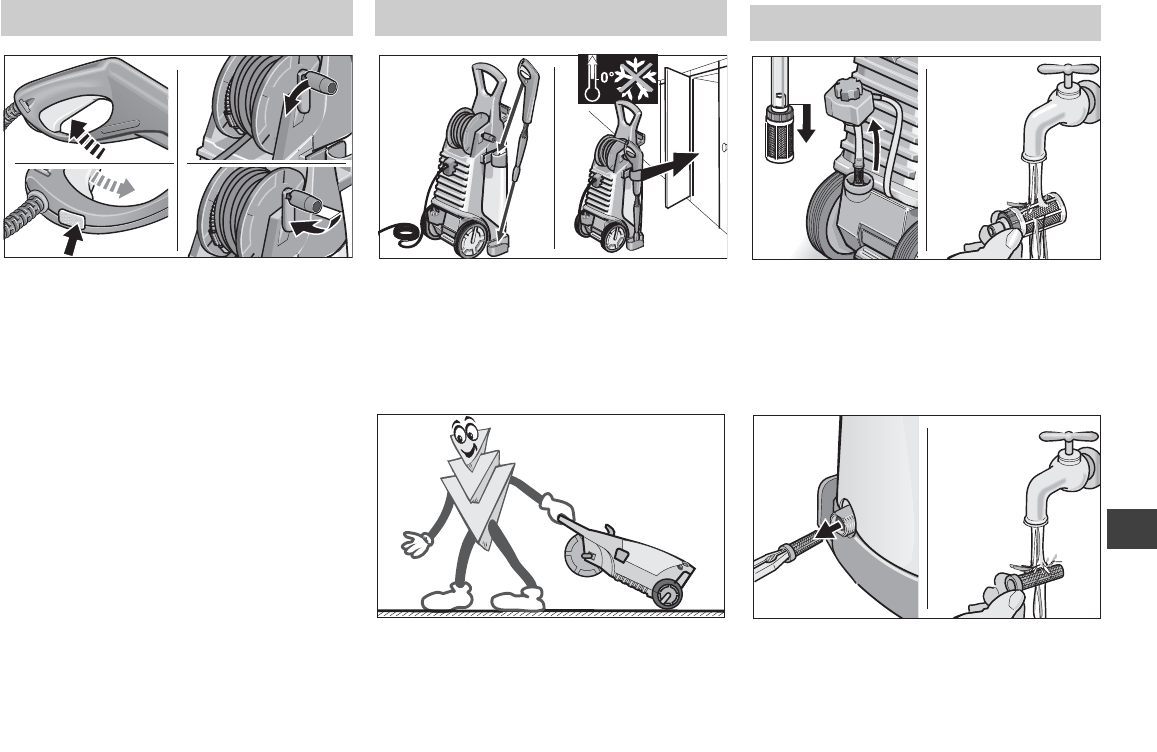 0°