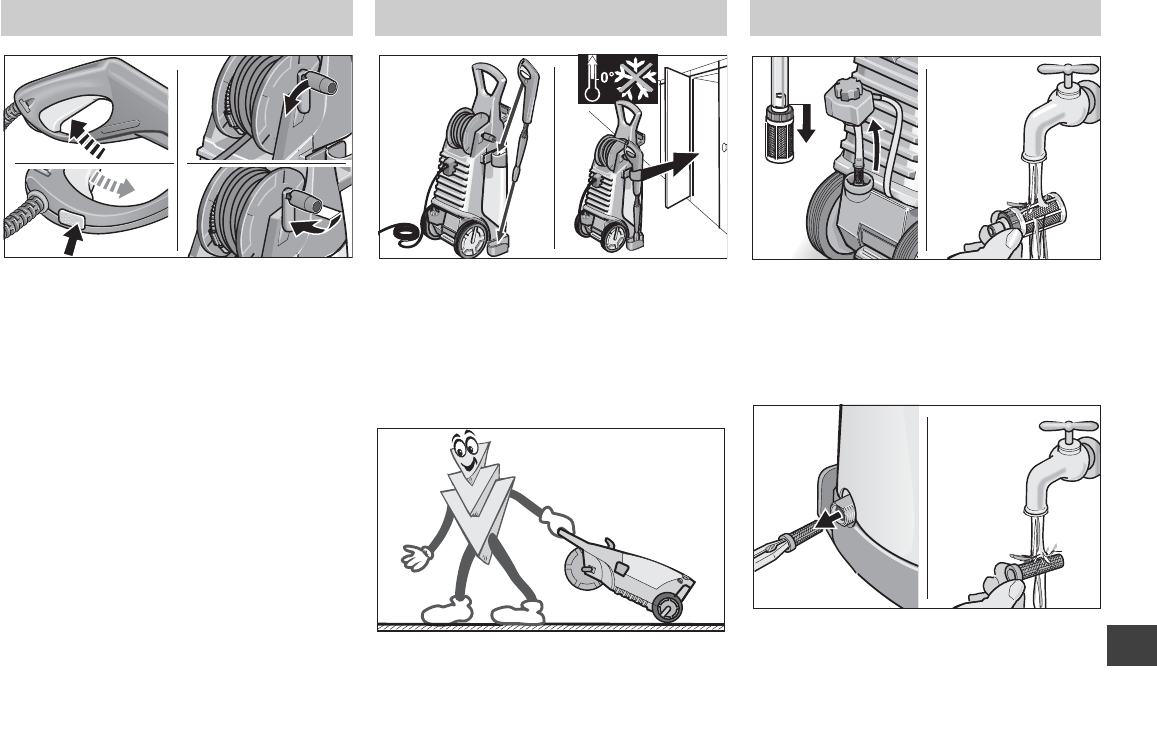 0°