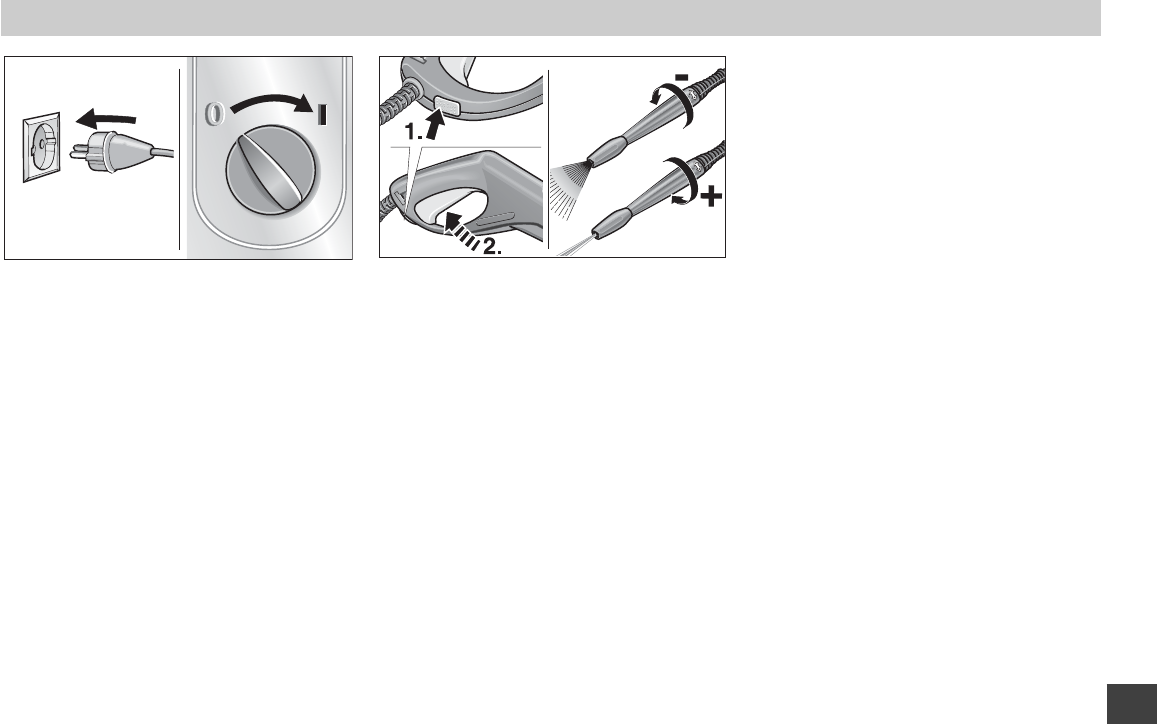 0
I

1.
2.

-
+