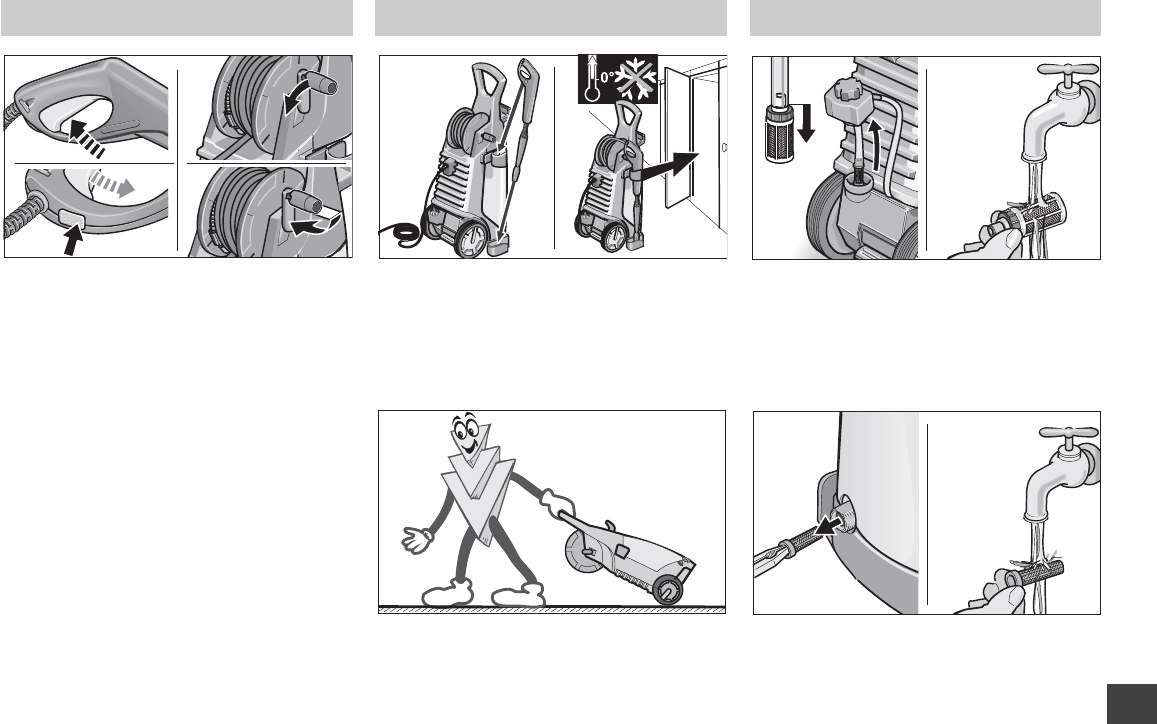 0°