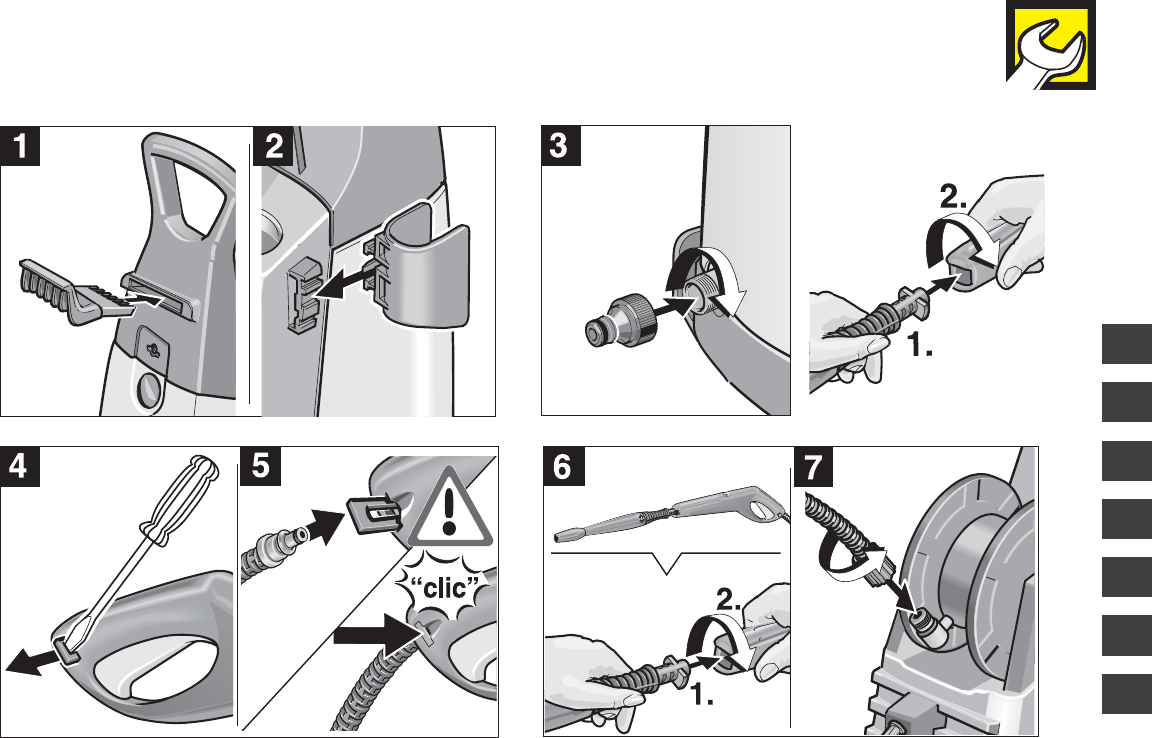 1
2
3
2.
1.
4
5
"clic"
6
2.
1.
7