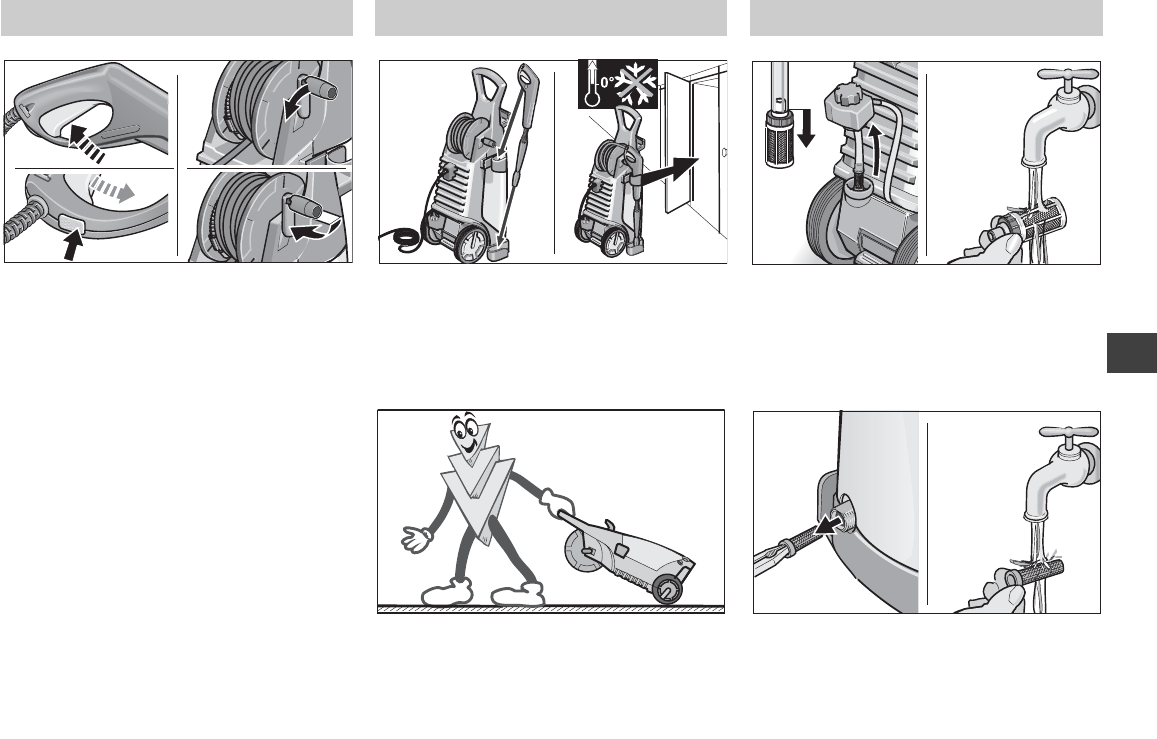 0°