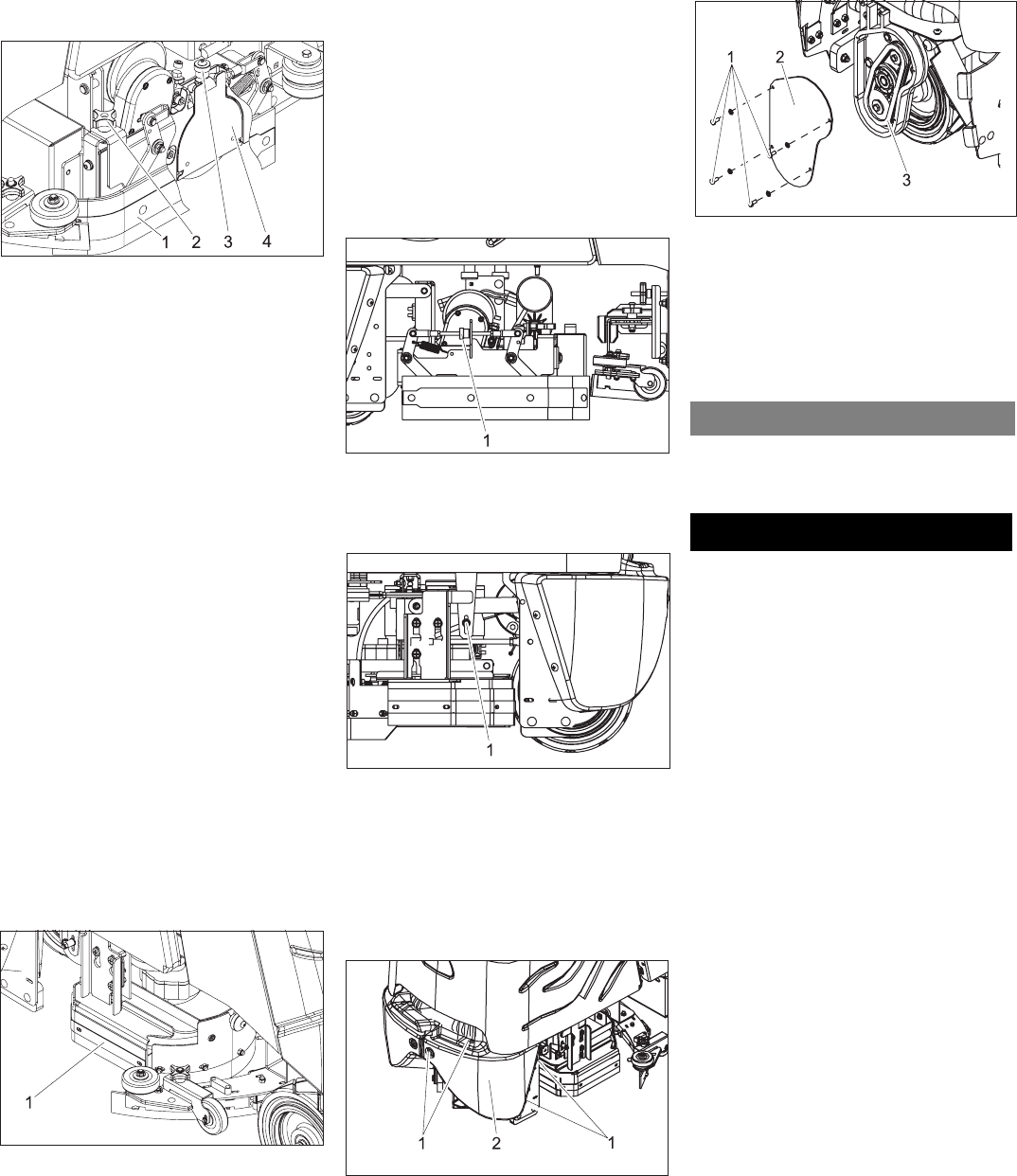 1 2 3 4

1

1

1

1 2 1

1 2

3