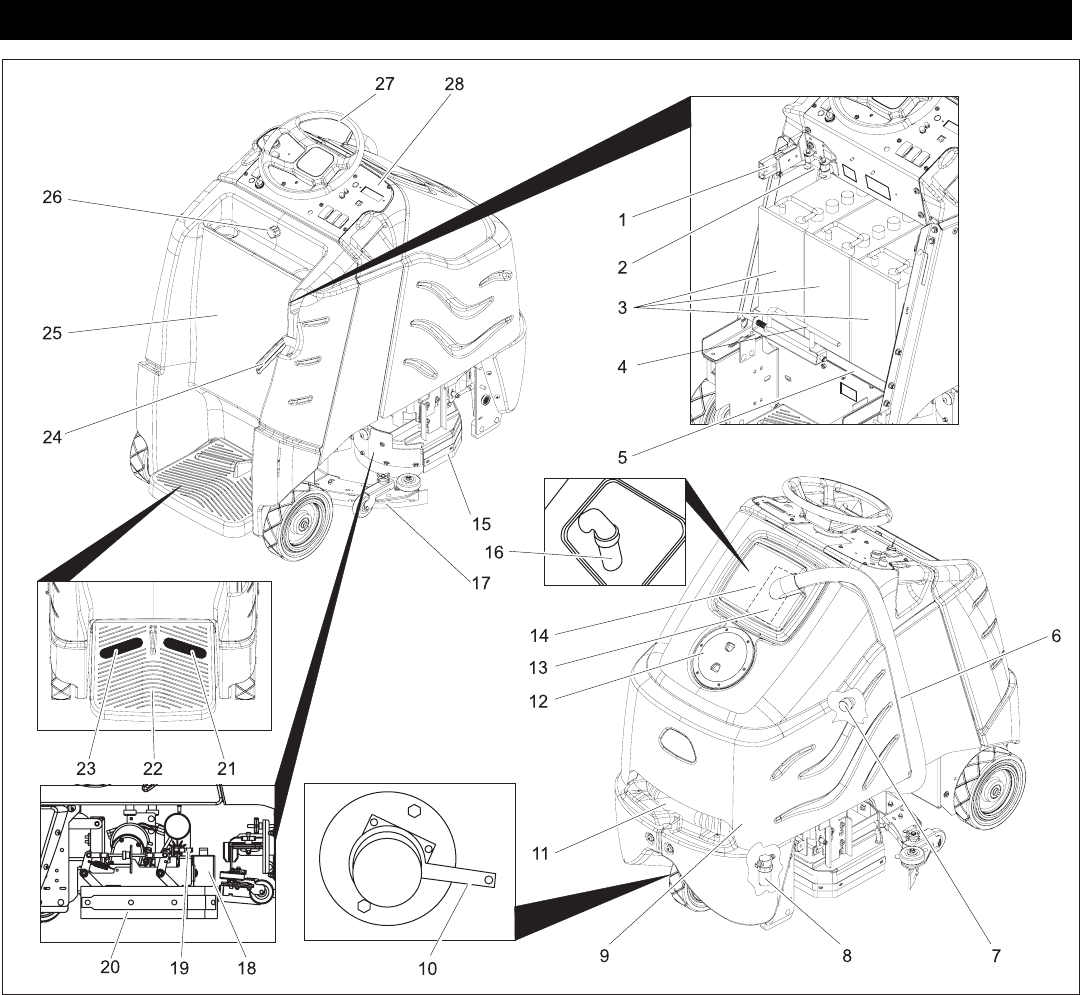 27
28
26
25
24
1
2
3
4
5
15
16
17
14
13
12
6
23
22
21
11
20
19
18
10
9
8
7