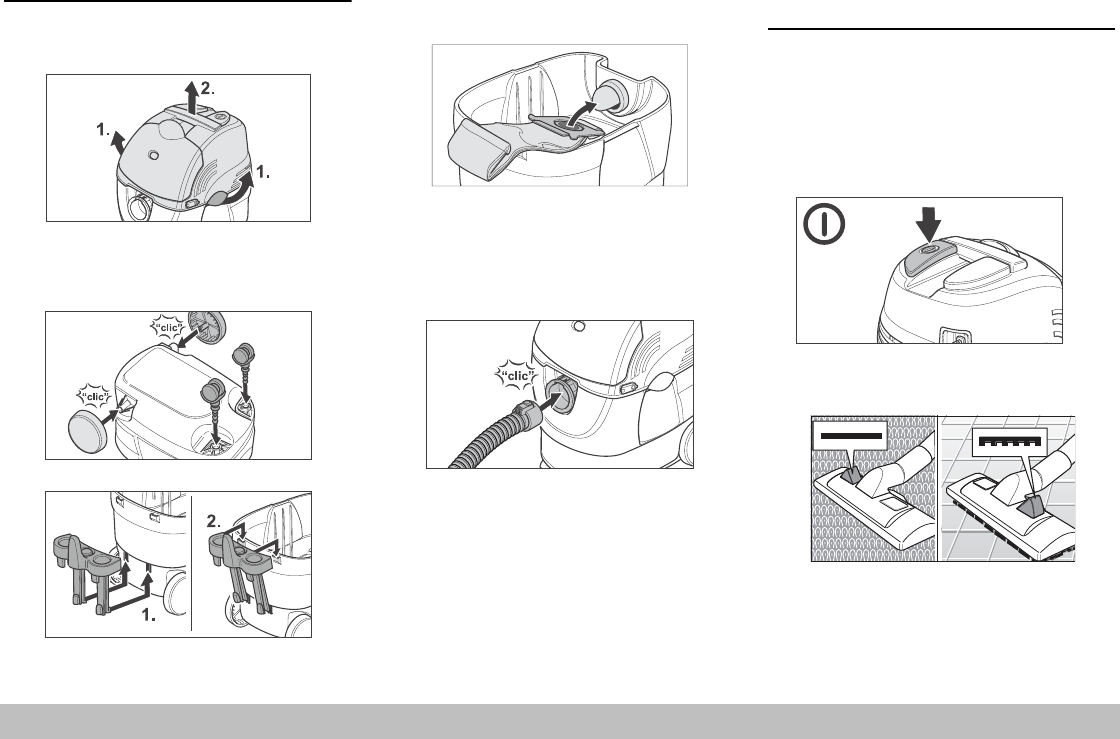 2.
1.
1.

"clic"
"clic"

2.
1.

"clic"