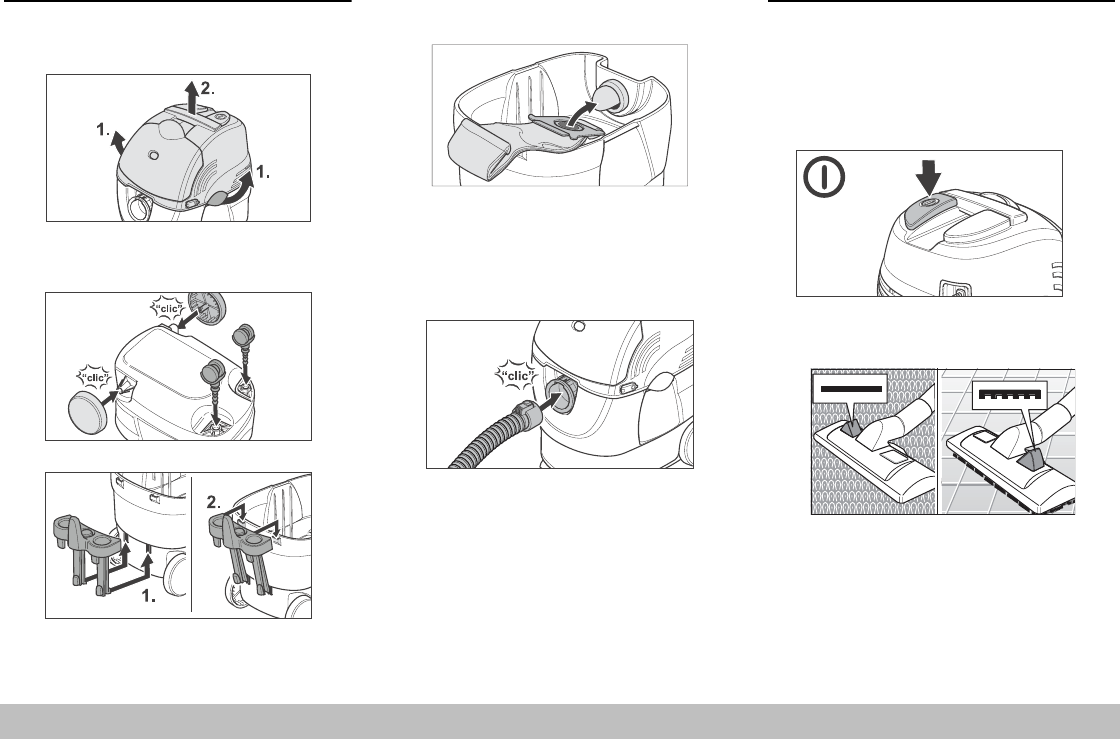 2.
1.
1.

"clic"
"clic"

2.
1.

"clic"