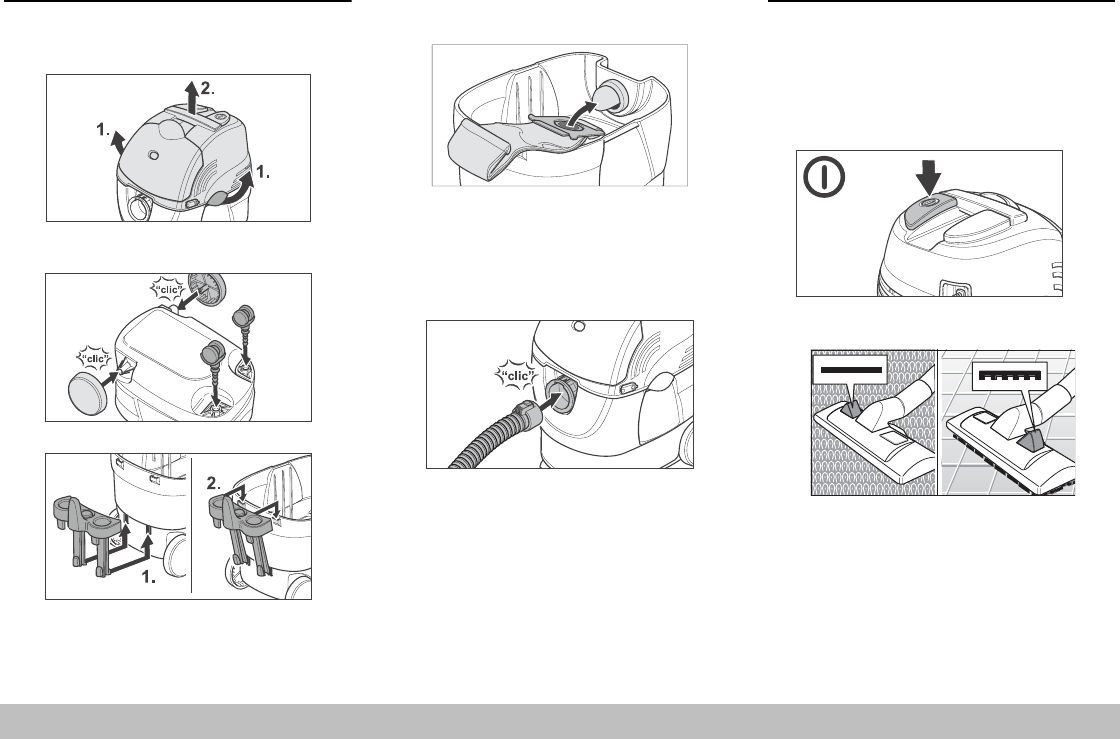 2.
1.
1.

"clic"
"clic"

2.
1.

"clic"