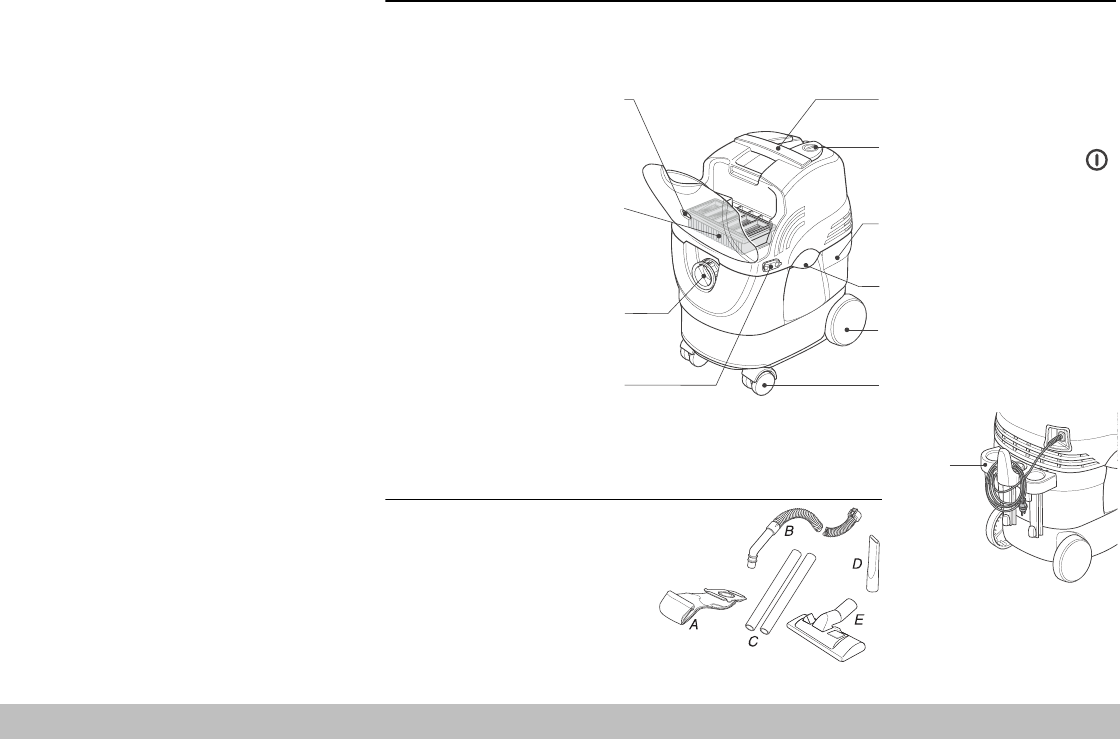 B
D
A
C
E