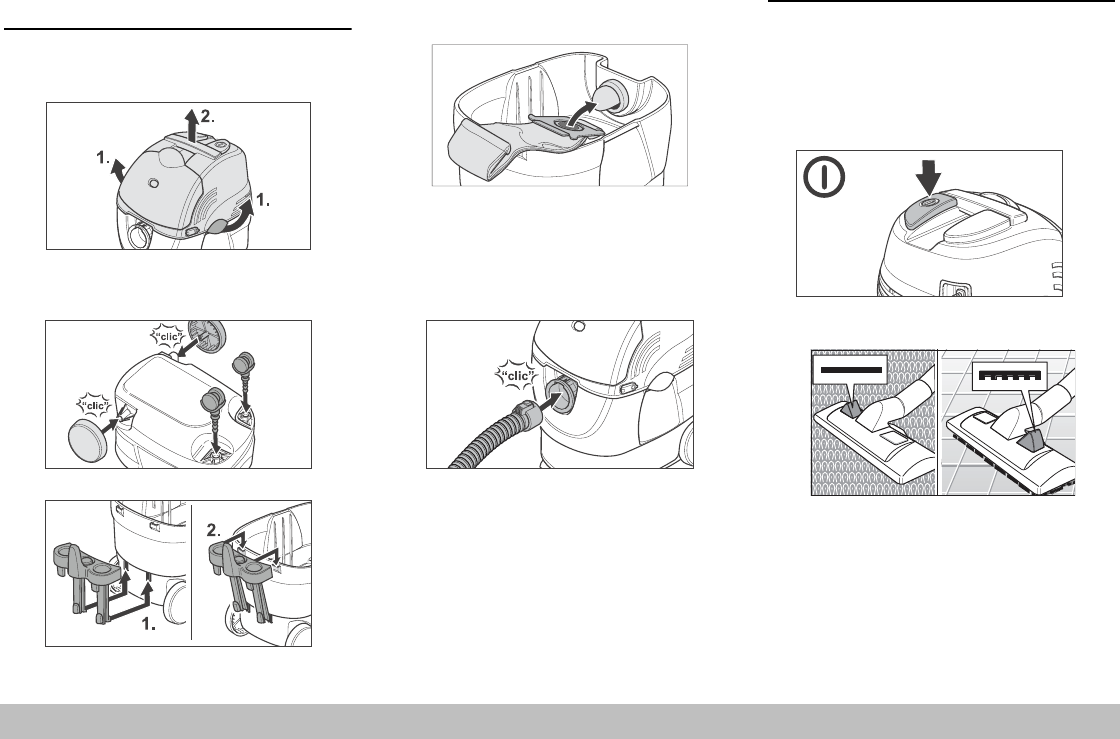 2.
1.
1.

"clic"
"clic"

2.
1.

"clic"