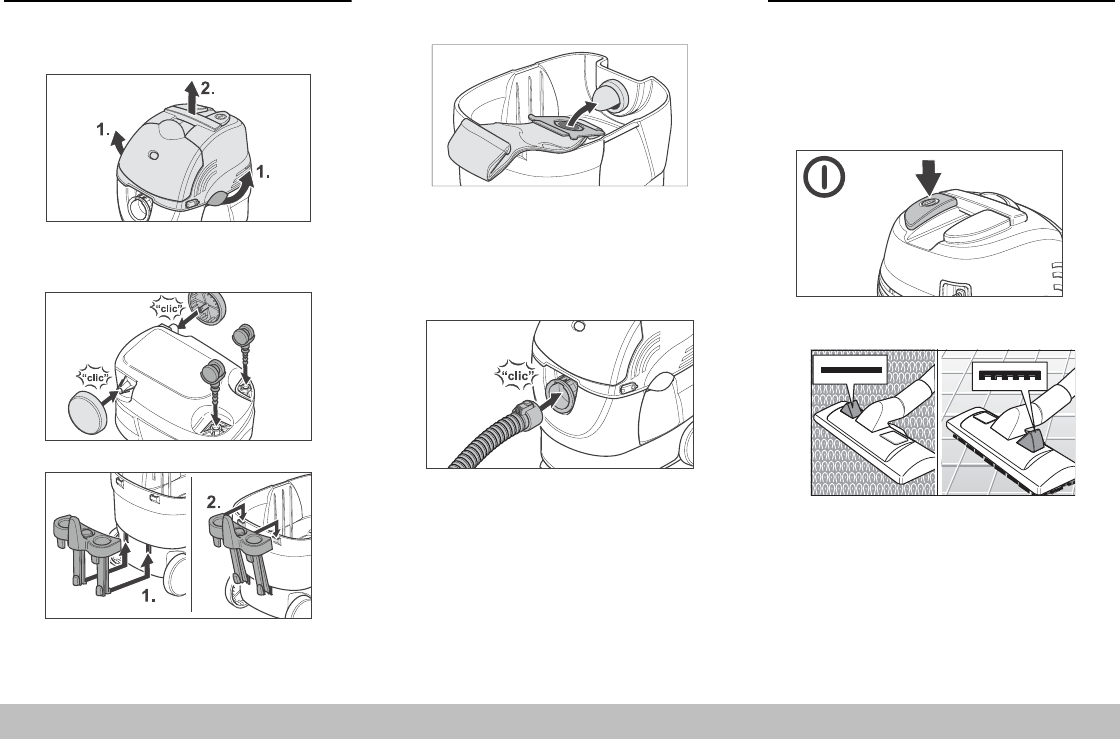 2.
1.
1.

"clic"
"clic"

2.
1.

"clic"