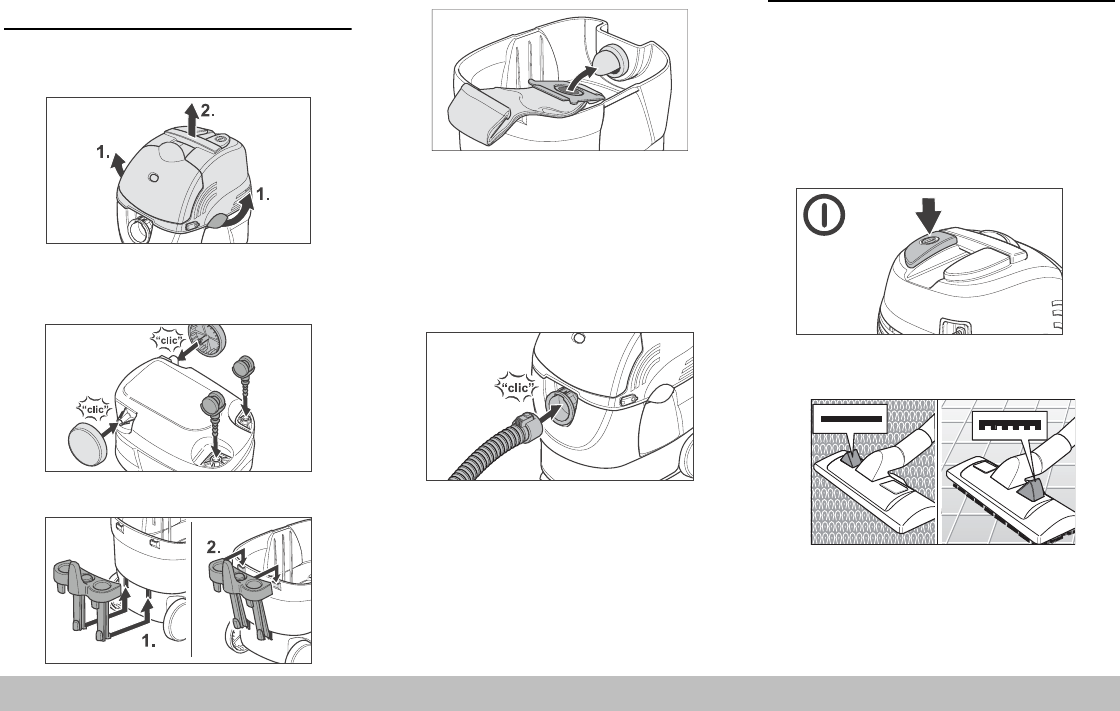 2.
1.
1.

"clic"
"clic"

2.
1.

"clic"