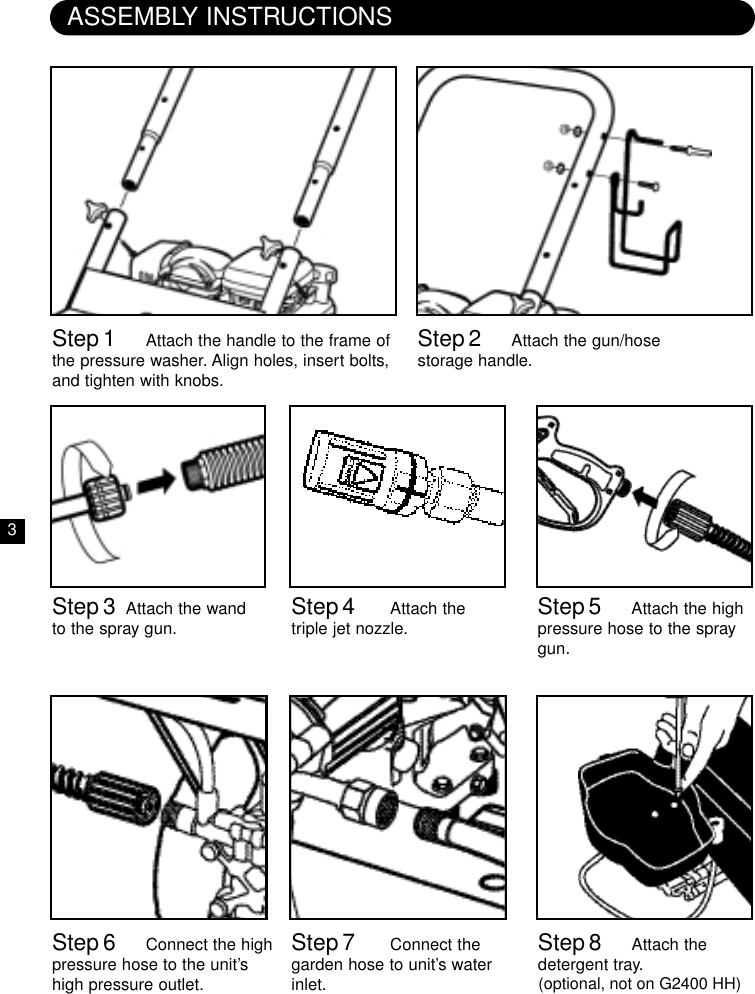 ASSEMBLY INSTRUCTIONS

Step 1 Attach the handle to the frame of the pressure washer. Align holes, insert bolts, and tighten with knobs.

Step 2 Attach the gun/hose storage handle.

3

Step 3 Attach the wand to the spray gun.

Step 4 Attach the triple jet nozzle.

Step 5 Attach the high pressure hose to the spray gun.

Step 6 Connect the high pressure hose to the unit's high pressure outlet.

Step 7 Connect the garden hose to unit's water inlet.

Step 8 Attach the detergent tray.
(optional, not on G2400 HH)