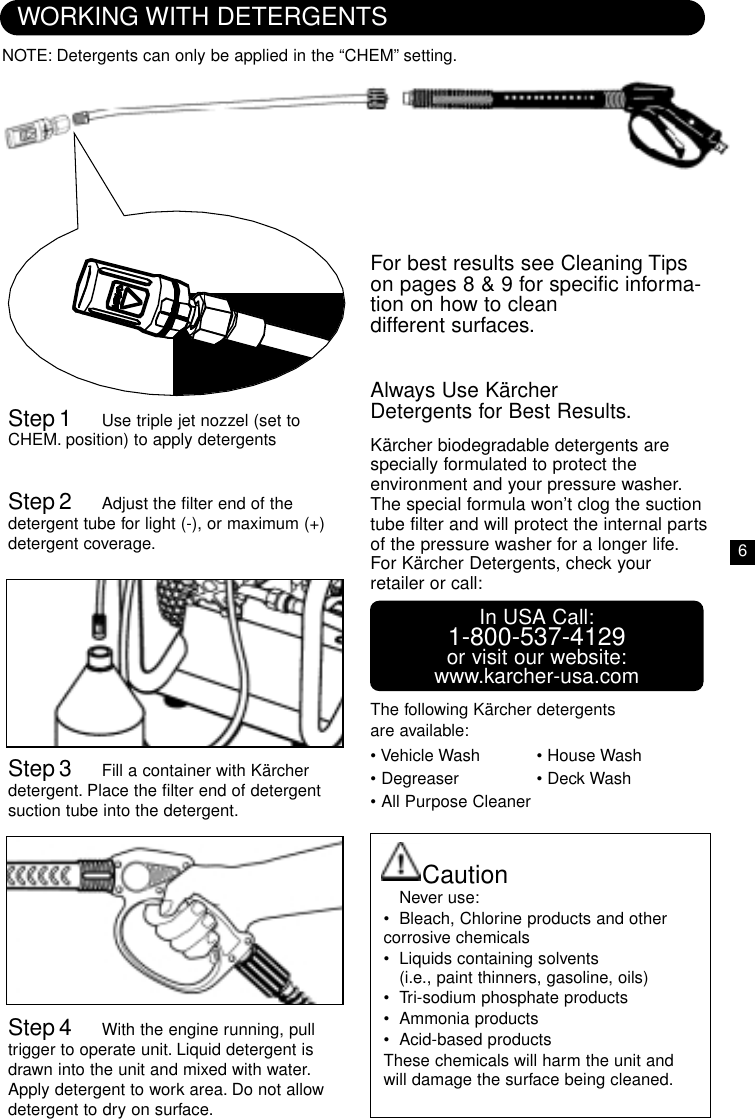 WORKING WITH DETERGENTS

NOTE: Detergents can only be applied in the “CHEM” setting.

Step 1 Use triple jet nozzel (set to CHEM. position) to apply detergents

Step 2 Adjust the filter end of the detergent tube for light (-), or maximum (+) detergent coverage.

Step 3 Fill a container with Kärcher detergent. Place the filter end of detergent suction tube into the detergent.

Step 4 With the engine running, pull trigger to operate unit. Liquid detergent is drawn into the unit and mixed with water. Apply detergent to work area. Do not allow detergent to dry on surface.

For best results see Cleaning Tips on pages 8 & 9 for specific information on how to clean different surfaces.

Always Use Kärcher Detergents for Best Results.

Kärcher biodegradable detergents are specially formulated to protect the environment and your pressure washer. The special formula won’t clog the suction tube filter and will protect the internal parts of the pressure washer for a longer life. For Kärcher Detergents, check your retailer or call:

In USA Call:
1-800-537-4129
or visit our website:
www.karcher-usa.com

The following Kärcher detergents are available:

• Vehicle Wash
• Degreaser
• All Purpose Cleaner
• House Wash
• Deck Wash

Caution
Never use:
• Bleach, Chlorine products and other corrosive chemicals
• Liquids containing solvents (i.e., paint thinners, gasoline, oils)
• Tri-sodium phosphate products
• Ammonia products
• Acid-based products
These chemicals will harm the unit and will damage the surface being cleaned.

6