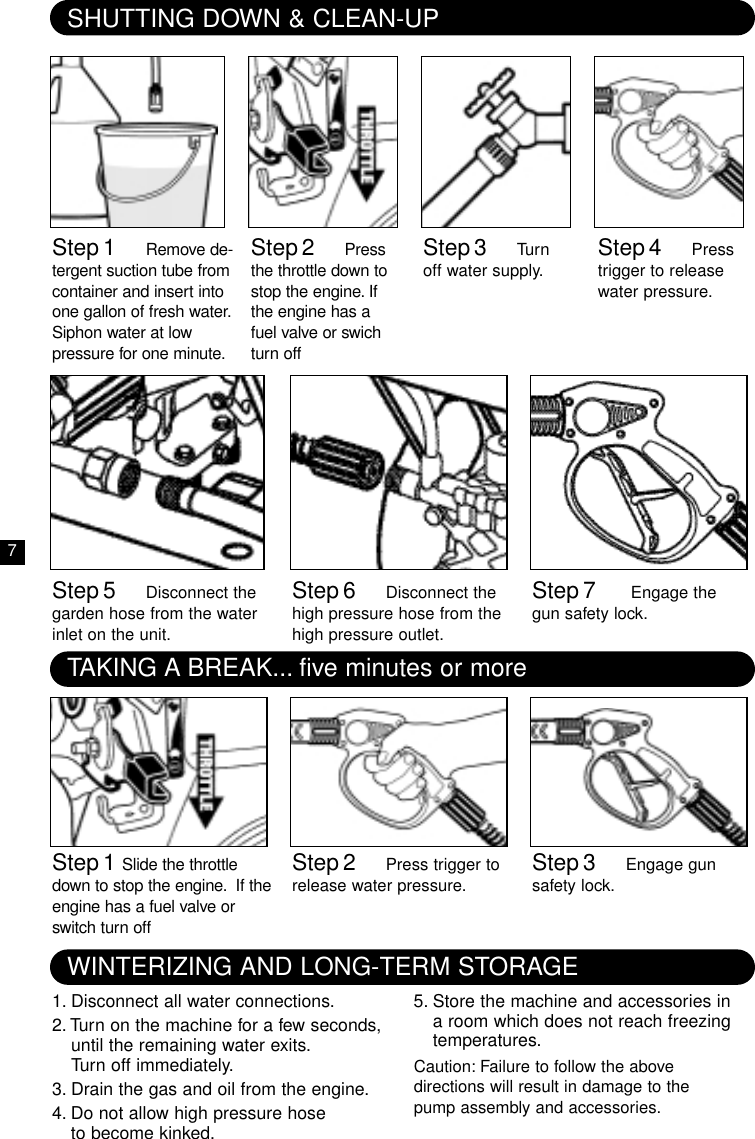 SHUTTING DOWN & CLEAN-UP

THROTTLE

Step 1 Remove detergent suction tube from container and insert into one gallon of fresh water. Siphon water at low pressure for one minute.

Step 2 Press the throttle down to stop the engine. If the engine has a fuel valve or swich turn off

Step 3 Turn off water supply.

Step 4 Press trigger to release water pressure.

7

Step 5 Disconnect the garden hose from the water inlet on the unit.

Step 6 Disconnect the high pressure hose from the high pressure outlet.

Step 7 Engage the gun safety lock.

TAKING A BREAK... five minutes or more

THROTTLE

Step 1 Slide the throttle down to stop the engine. If the engine has a fuel valve or switch turn off

Step 2 Press trigger to release water pressure.

Step 3 Engage gun safety lock.

WINTERIZING AND LONG-TERM STORAGE

1. Disconnect all water connections.

2. Turn on the machine for a few seconds, until the remaining water exits. Turn off immediately.

3. Drain the gas and oil from the engine.

4. Do not allow high pressure hose to become kinked.

5. Store the machine and accessories in a room which does not reach freezing temperatures.

Caution: Failure to follow the above directions will result in damage to the pump assembly and accessories.