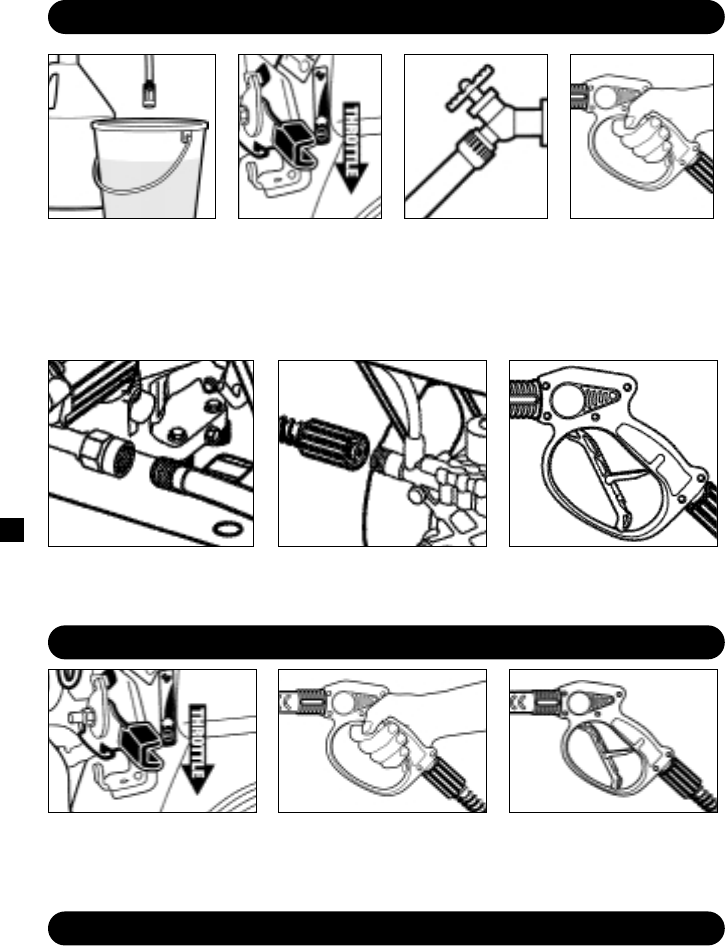 THROTTLE

THROTTLE