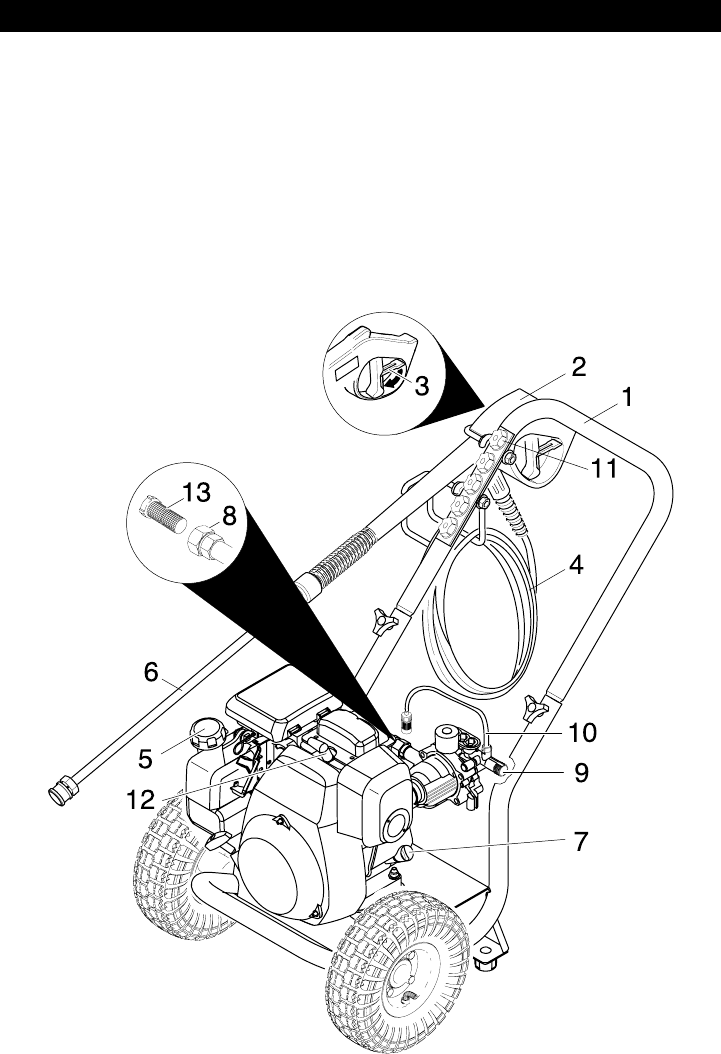 3
2
1
11
13
8
4
6
10
5
9
12
7