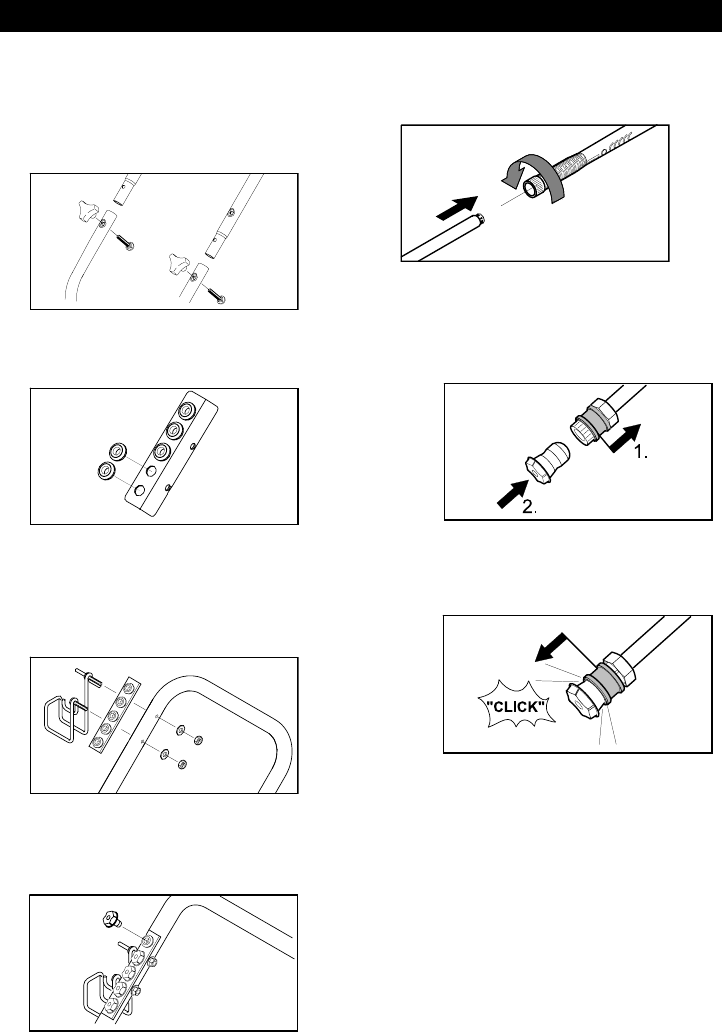 1.

2.

"CLICK"