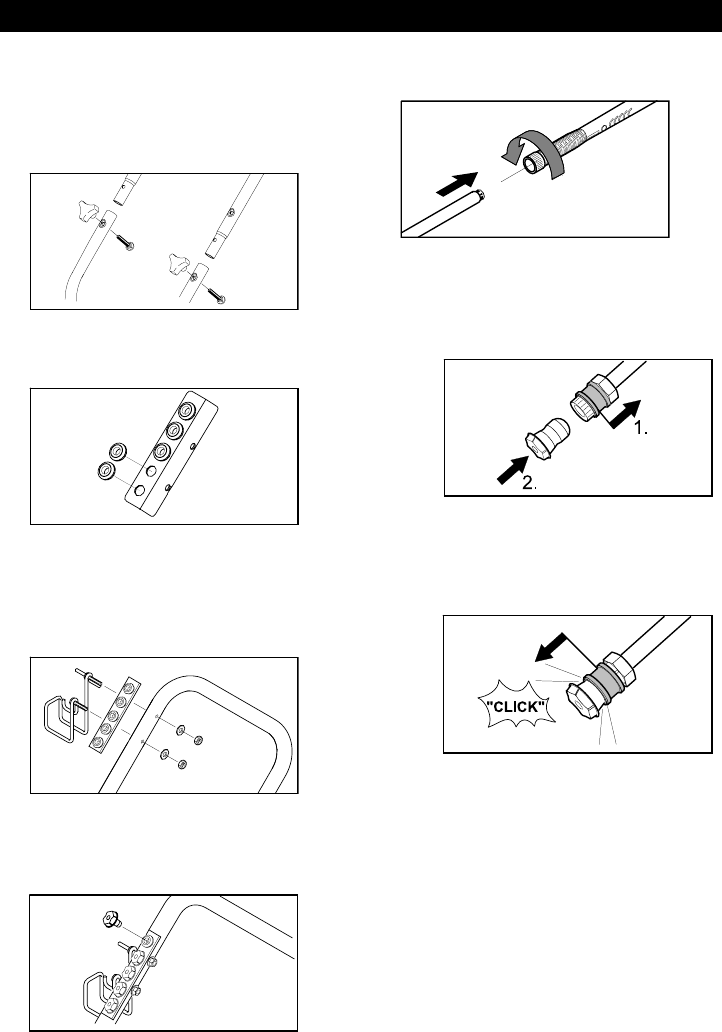 1.

2.

"CLICK"