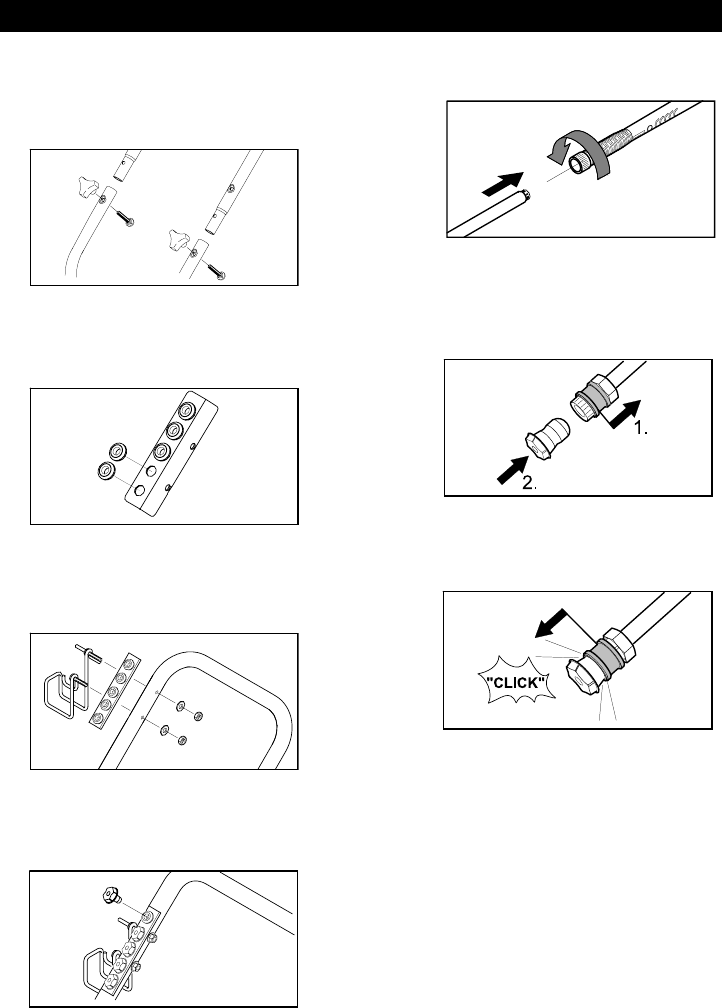 1.

2.

"CLICK"