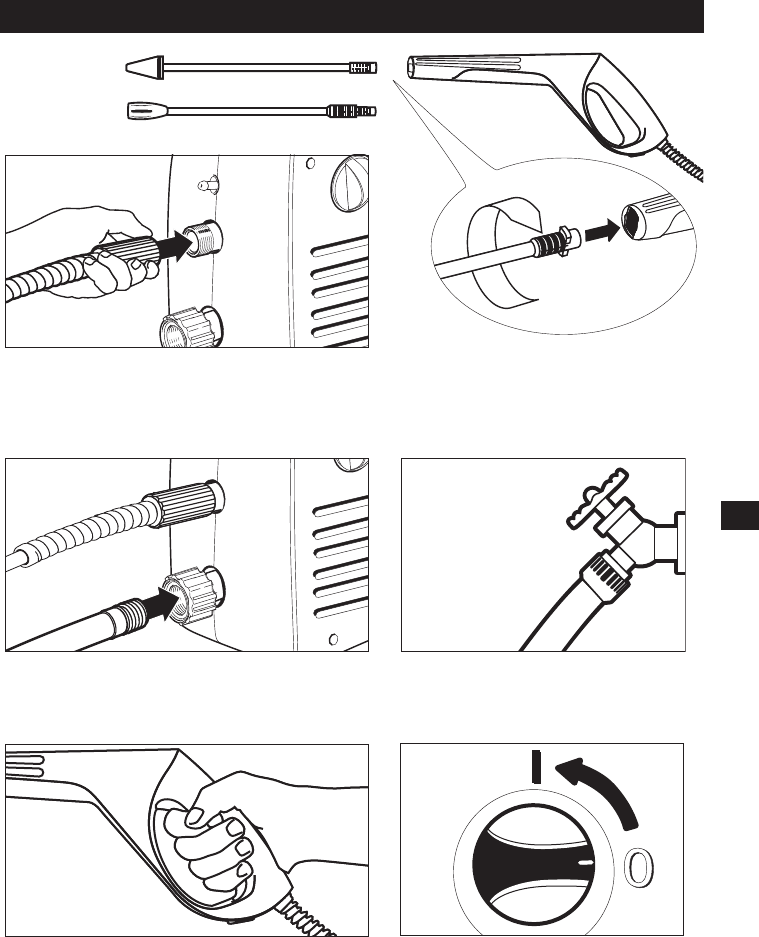 I
0