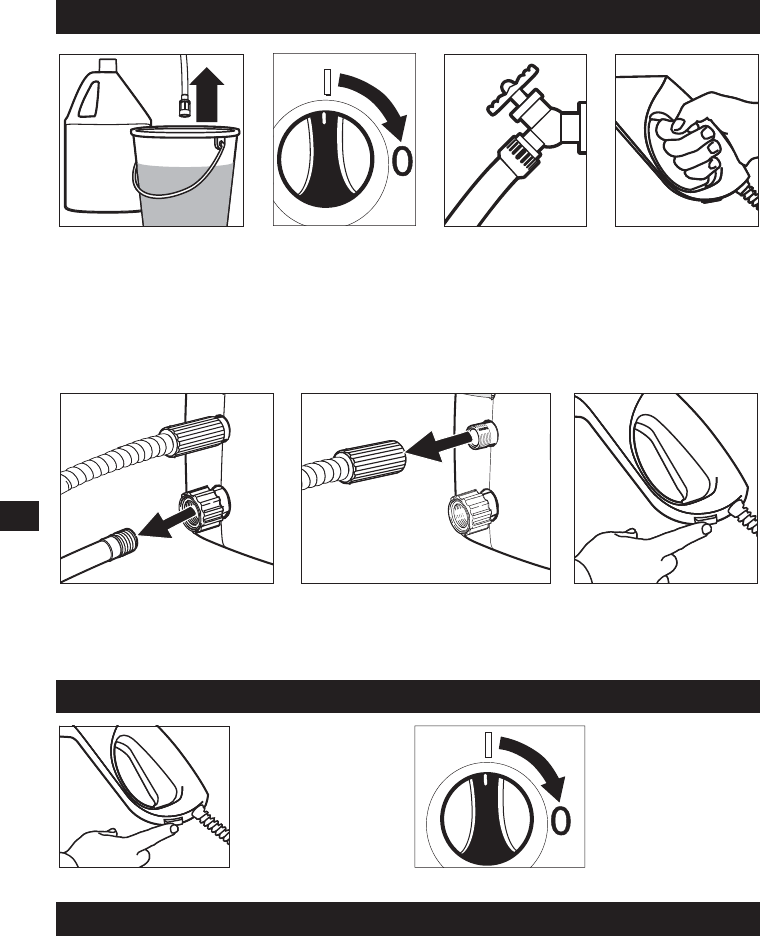 I
0

I
0