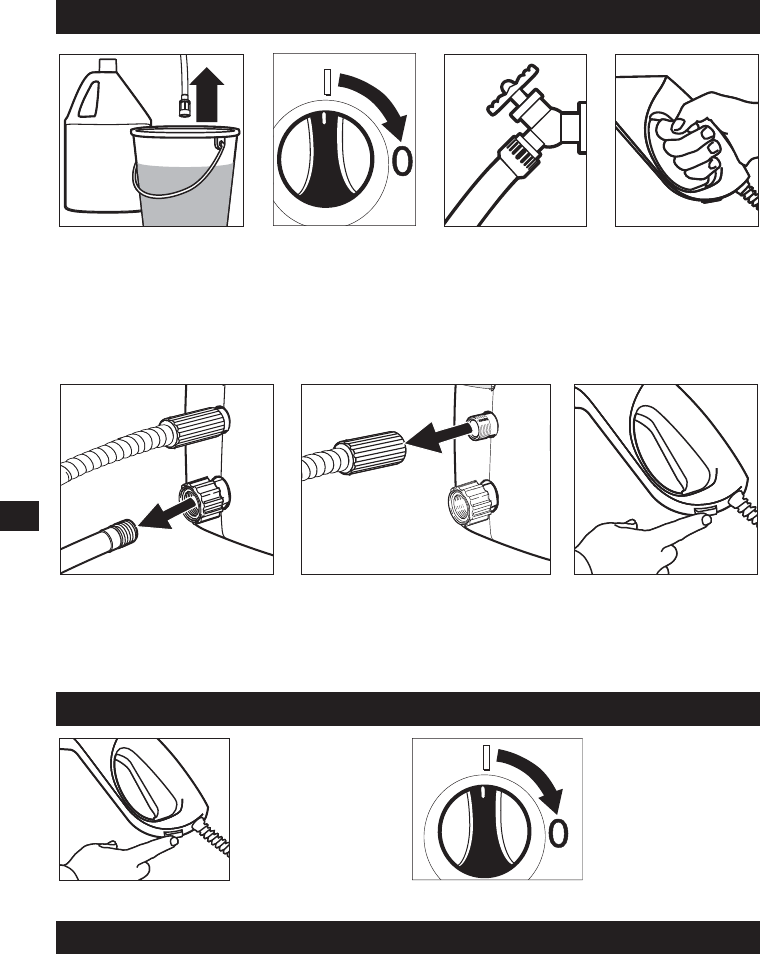 I
O

I
O