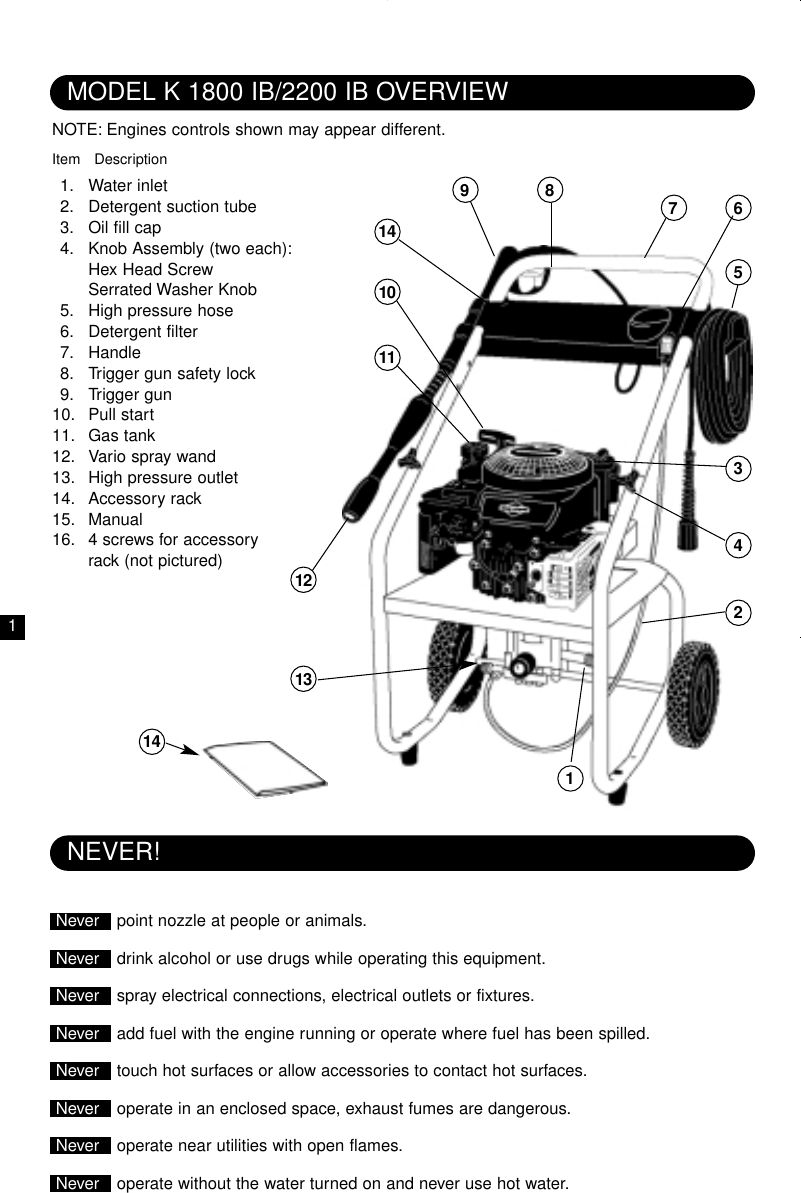 MODEL K 1800 IB/2200 IB OVERVIEW

NOTE: Engines controls shown may appear different.

Item Description

1. Water inlet
2. Detergent suction tube
3. Oil fill cap
4. Knob Assembly (two each): Hex Head Screw Serrated Washer Knob
5. High pressure hose
6. Detergent filter
7. Handle
8. Trigger gun safety lock
9. Trigger gun
10. Pull start
11. Gas tank
12. Vario spray wand
13. High pressure outlet
14. Accessory rack
15. Manual
16. 4 screws for accessory rack (not pictured)

9 8 7 6 14 5 10 11 3 4 12 2 13 14 1

1

NEVER!

Never point nozzle at people or animals.

Never drink alcohol or use drugs while operating this equipment.

Never spray electrical connections, electrical outlets or fixtures.

Never add fuel with the engine running or operate where fuel has been spilled.

Never touch hot surfaces or allow accessories to contact hot surfaces.

Never operate in an enclosed space, exhaust fumes are dangerous.

Never operate near utilities with open flames.

Never operate without the water turned on and never use hot water.