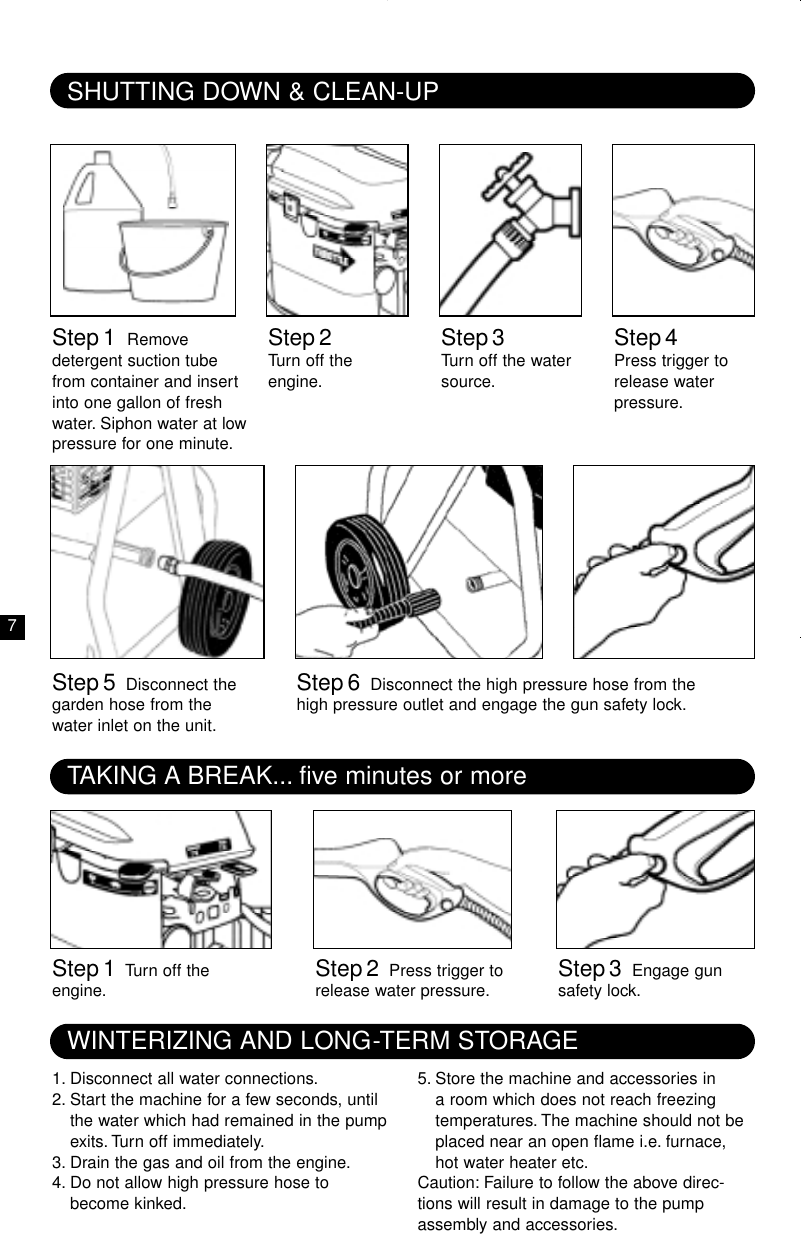 SHUTTING DOWN & CLEAN-UP

Step 1 Remove detergent suction tube from container and insert into one gallon of fresh water. Siphon water at low pressure for one minute.

Step 2 Turn off the engine.

Step 3 Turn off the water source.

Step 4 Press trigger to release water pressure.

7

Step 5 Disconnect the garden hose from the water inlet on the unit.

Step 6 Disconnect the high pressure hose from the high pressure outlet and engage the gun safety lock.

TAKING A BREAK... five minutes or more

Step 1 Turn off the engine.

Step 2 Press trigger to release water pressure.

Step 3 Engage gun safety lock.

WINTERIZING AND LONG-TERM STORAGE

1. Disconnect all water connections.
2. Start the machine for a few seconds, until the water which had remained in the pump exits. Turn off immediately.
3. Drain the gas and oil from the engine.
4. Do not allow high pressure hose to become kinked.

5. Store the machine and accessories in a room which does not reach freezing temperatures. The machine should not be placed near an open flame i.e. furnace, hot water heater etc.
Caution: Failure to follow the above directions will result in damage to the pump assembly and accessories.