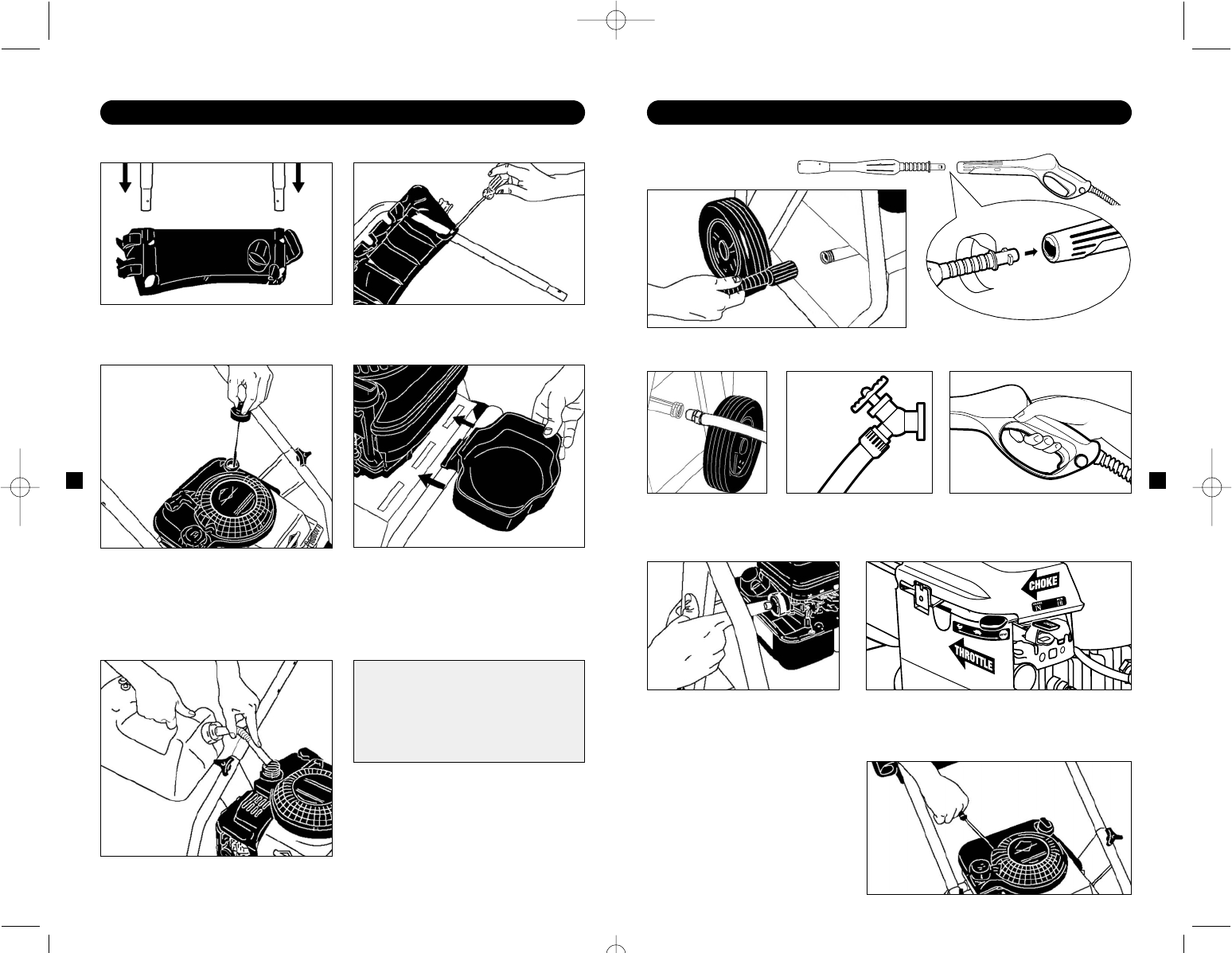 CHOKE

THROTTLE